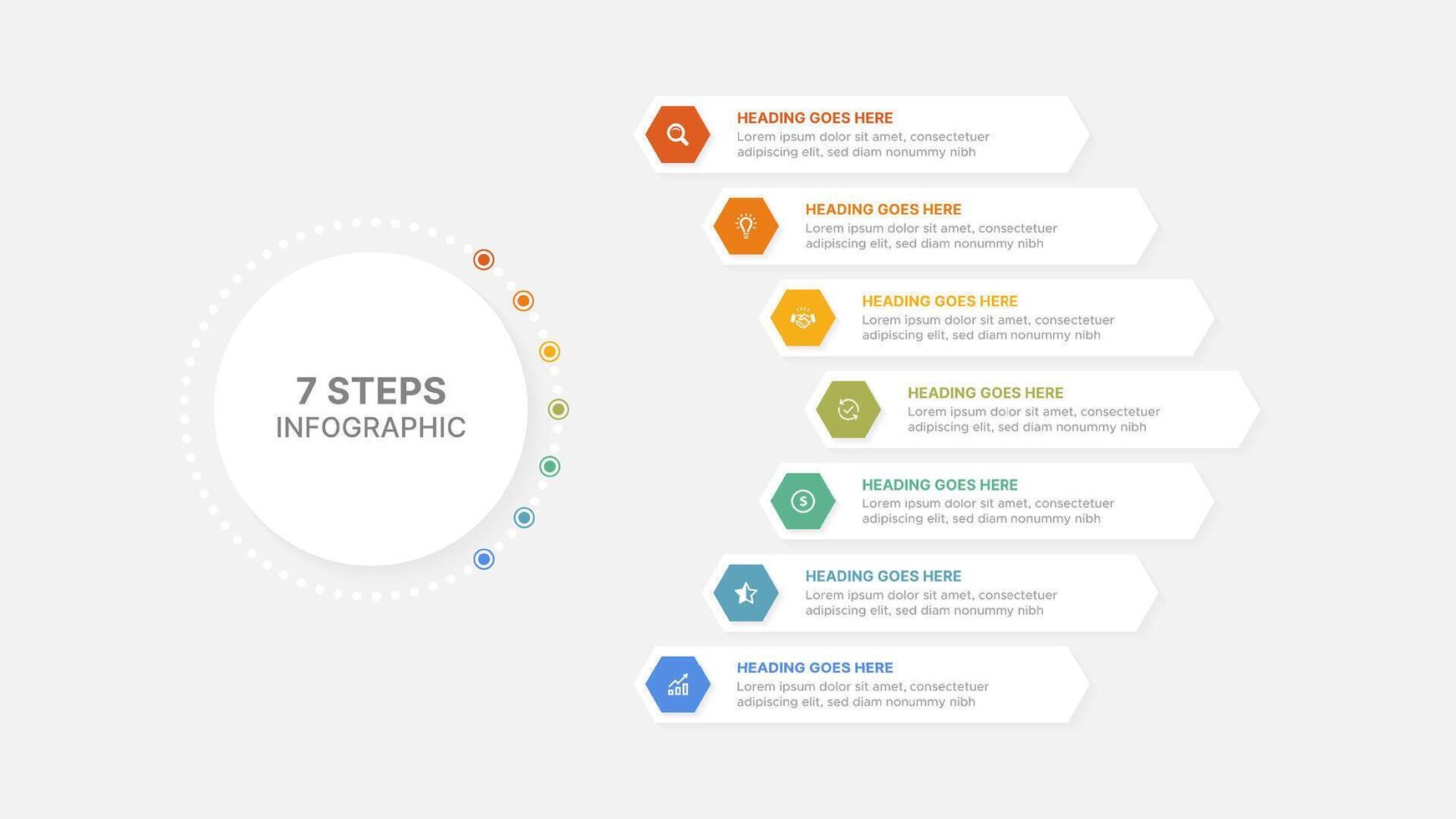 7 STEPS
INFOGRAPHIC

HEADING GOES HERE
Lorem ipsum dolor sit amet, consectetuer adipiscing elit, sed diam nonummy nibh

HEADING GOES HERE
Lorem ipsum dolor sit amet, consectetuer adipiscing elit, sed diam nonummy nibh

HEADING GOES HERE
Lorem ipsum dolor sit amet, consectetuer adipiscing elit, sed diam nonummy nibh

HEADING GOES HERE
Lorem ipsum dolor sit amet, consectetuer adipiscing elit, sed diam nonummy nibh

HEADING GOES HERE
Lorem ipsum dolor sit amet, consectetuer adipiscing elit, sed diam nonummy nibh

HEADING GOES HERE
Lorem ipsum dolor sit amet, consectetuer adipiscing elit, sed diam nonummy nibh

HEADING GOES HERE
Lorem ipsum dolor sit amet, consectetuer adipiscing elit, sed diam nonummy nibh