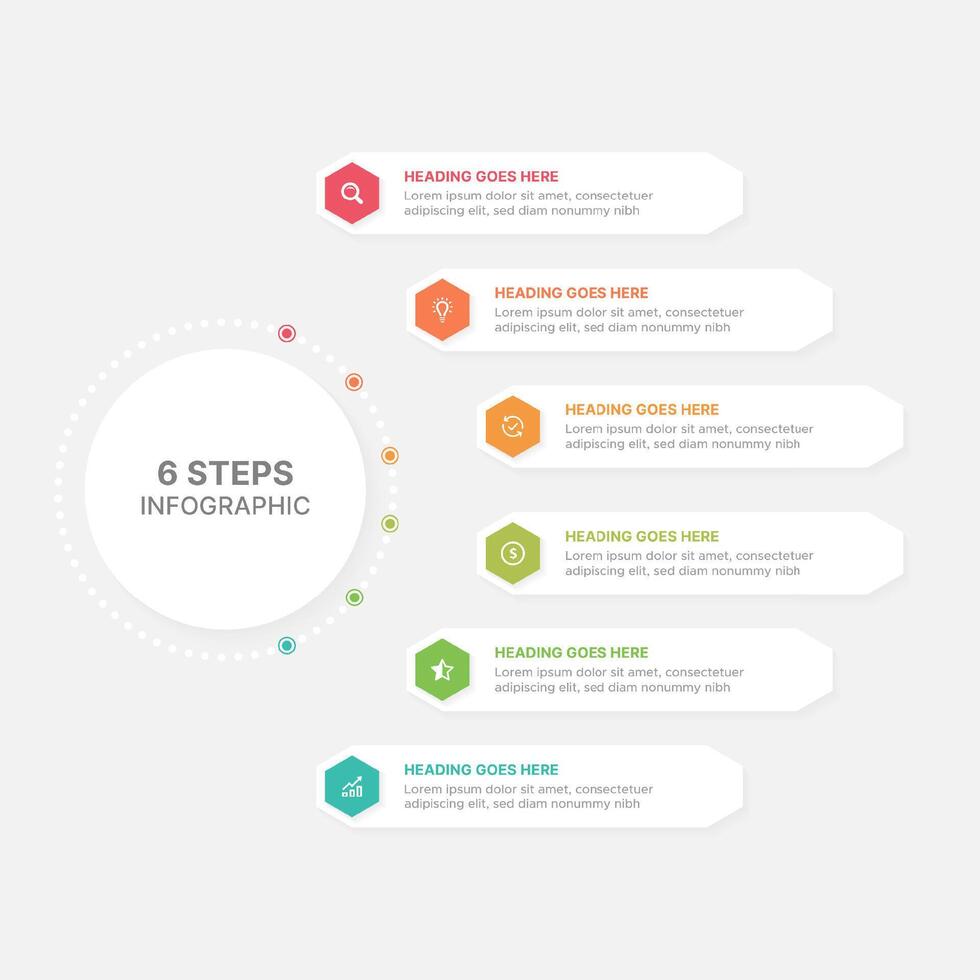 6 STEPS
INFOGRAPHIC

HEADING GOES HERE
Lorem ipsum dolor sit amet, consectetuer adipiscing elit, sed diam nonummy nibh

HEADING GOES HERE
Lorem ipsum dolor sit amet, consectetuer adipiscing elit, sed diam nonummy nibh

HEADING GOES HERE
Lorem ipsum dolor sit amet, consectetuer adipiscing elit, sed diam nonummy nibh

HEADING GOES HERE
Lorem ipsum dolor sit amet, consectetuer adipiscing elit, sed diam nonummy nibh

HEADING GOES HERE
Lorem ipsum dolor sit amet, consectetuer adipiscing elit, sed diam nonummy nibh

HEADING GOES HERE
Lorem ipsum dolor sit amet, consectetuer adipiscing elit, sed diam nonummy nibh