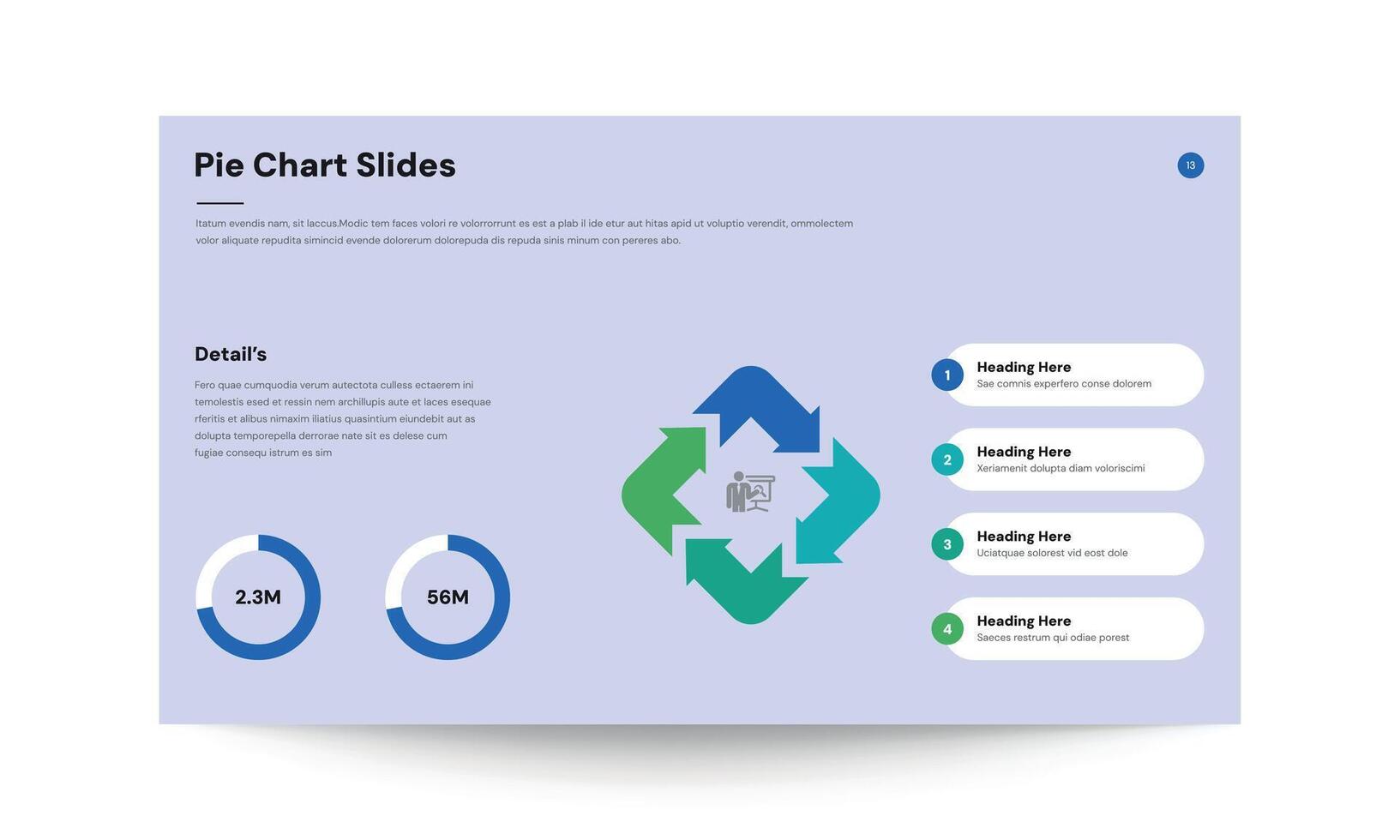 Pie Chart Slides

13

Itatum evendis nam, sit laccus.Modic tem faces volori re volorrorrunt es est a plab il ide etur aut hitas apid ut voluptio verendit, ommolectem volor aliquate repudita simincid evende dolorerum dolorepuda dis repuda sinis minum con pereres abo.

Detail's

Fero quae cumquodia verum autectota culless ectaerem ini temolestis esed et ressin nem archillupis aute et laces esequae rferitis et alibus nimaxim iliatius quasintium eiundebit aut as dolupta temporepella derrorae nate sit es delese cum fugiae consequ istrum es sim

2.3M

56M

1 Heading Here
Sae comnis experfero conse dolorem

2 Heading Here
Xeriamenit dolupta diam voloriscimi

3 Heading Here
Uciatquae solorest vid eost dole

4 Heading Here
Saeces restrum qui odiae porest