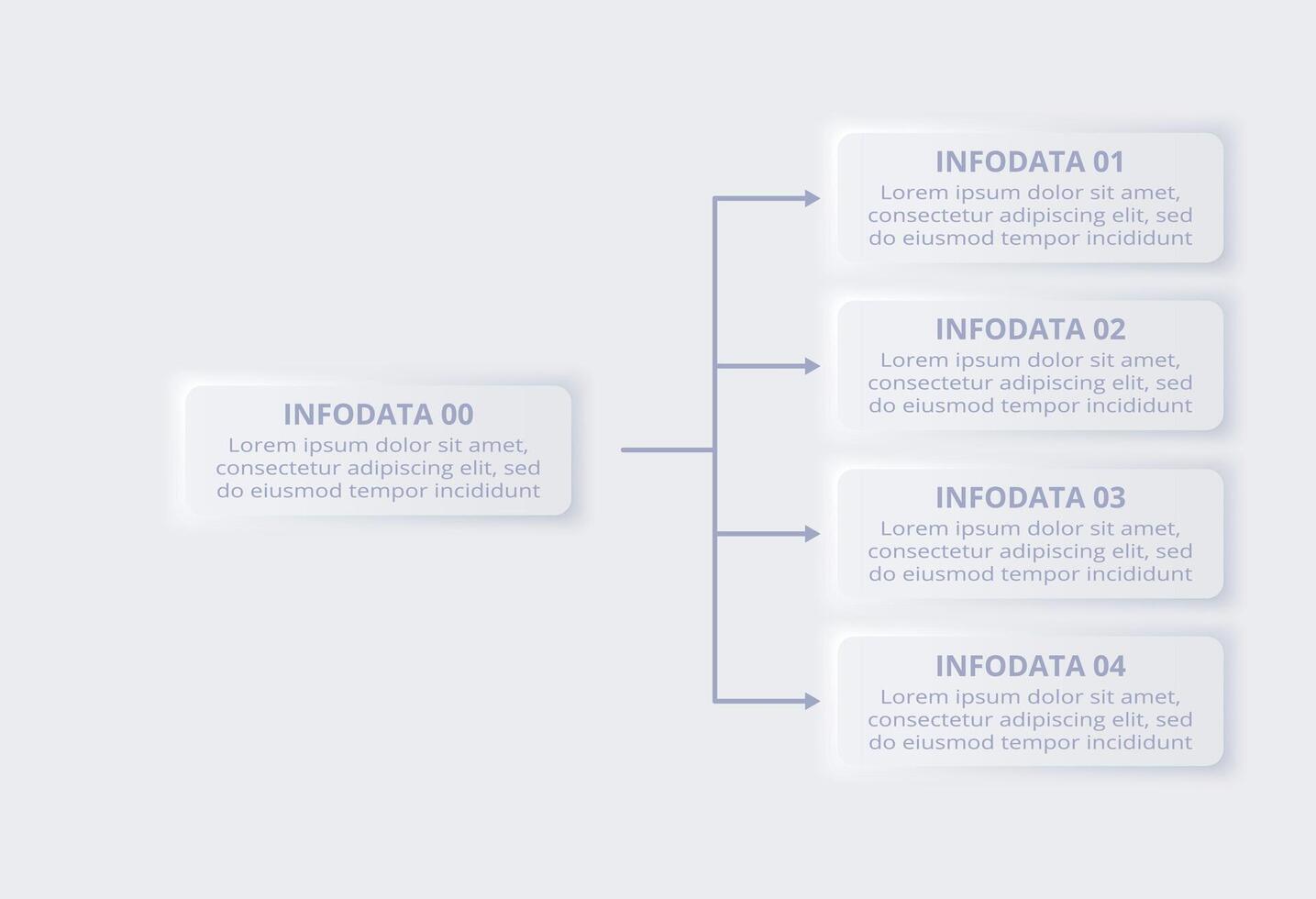 INFODATA 00
Lorem ipsum dolor sit amet, consectetur adipiscing elit, sed do eiusmod tempor incididunt

INFODATA 01
Lorem ipsum dolor sit amet, consectetur adipiscing elit, sed do eiusmod tempor incididunt

INFODATA 02
Lorem ipsum dolor sit amet, consectetur adipiscing elit, sed do eiusmod tempor incididunt

INFODATA 03
Lorem ipsum dolor sit amet, consectetur adipiscing elit, sed do eiusmod tempor incididunt

INFODATA 04
Lorem ipsum dolor sit amet, consectetur adipiscing elit, sed do eiusmod tempor incididunt