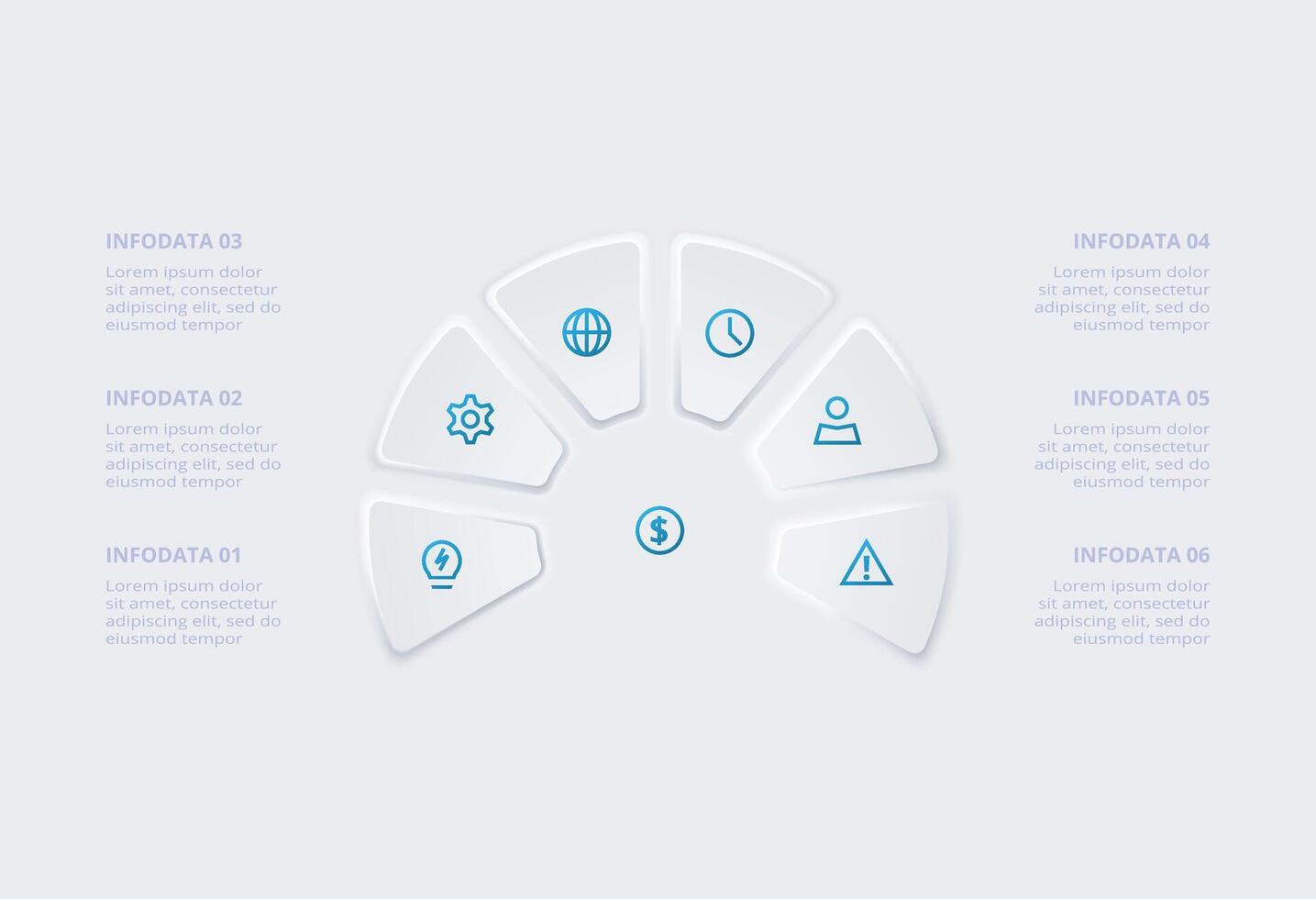 INFODATA 03
Lorem ipsum dolor sit amet, consectetur adipiscing elit, sed do eiusmod tempor

INFODATA 02
Lorem ipsum dolor sit amet, consectetur adipiscing elit, sed do eiusmod tempor

INFODATA 01
Lorem ipsum dolor sit amet, consectetur adipiscing elit, sed do eiusmod tempor

INFODATA 04
Lorem ipsum dolor sit amet, consectetur adipiscing elit, sed do eiusmod tempor

INFODATA 05
Lorem ipsum dolor sit amet, consectetur adipiscing elit, sed do eiusmod tempor

INFODATA 06
Lorem ipsum dolor sit amet, consectetur adipiscing elit, sed do eiusmod tempor