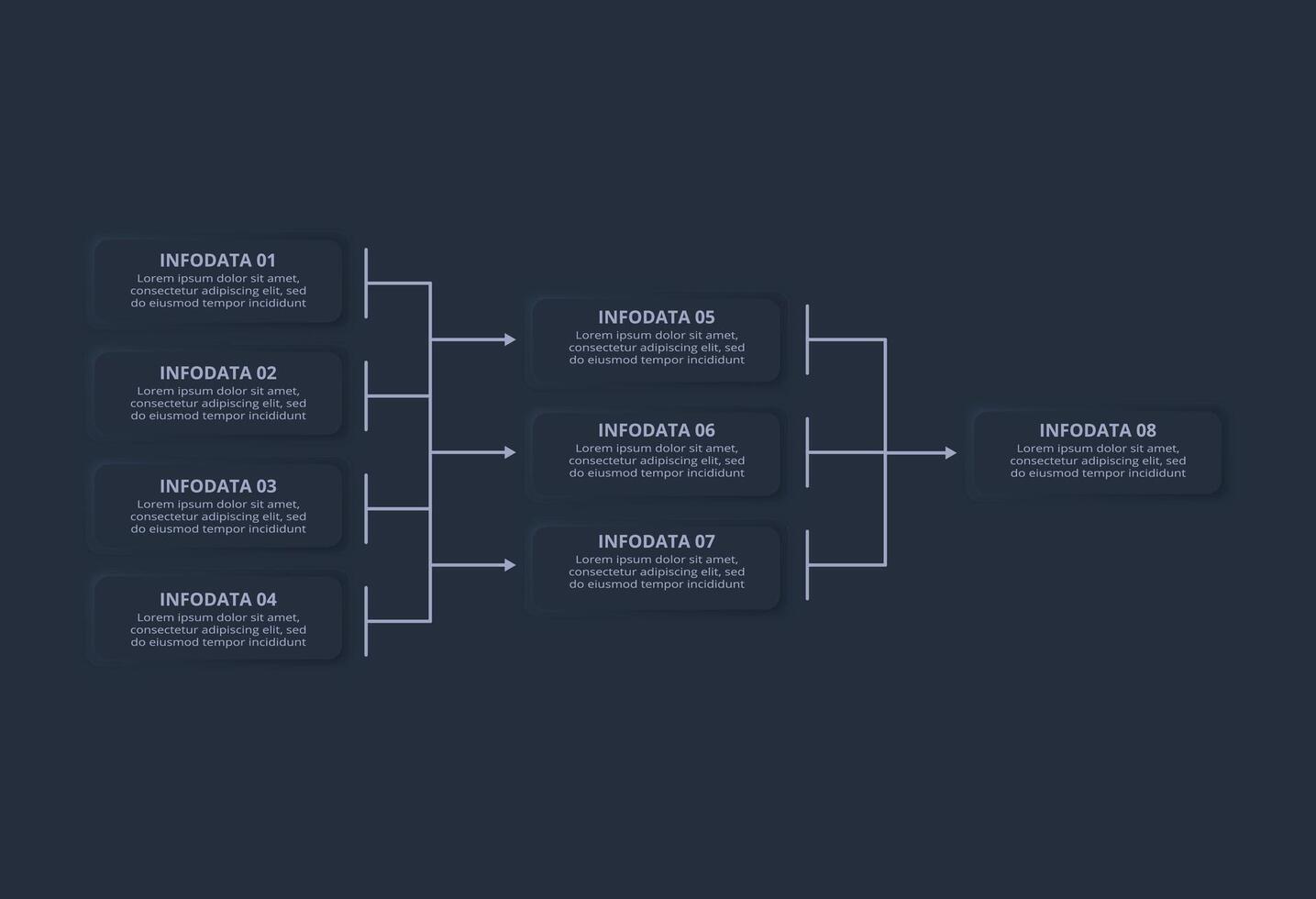 INFODATA 01
Lorem ipsum dolor sit amet, consectetur adipiscing elit, sed do eiusmod tempor incididunt

INFODATA 02
Lorem ipsum dolor sit amet, consectetur adipiscing elit, sed do eiusmod tempor incididunt

INFODATA 03
Lorem ipsum dolor sit amet, consectetur adipiscing elit, sed do eiusmod tempor incididunt

INFODATA 04
Lorem ipsum dolor sit amet, consectetur adipiscing elit, sed do eiusmod tempor incididunt

INFODATA 05
Lorem ipsum dolor sit amet, consectetur adipiscing elit, sed do eiusmod tempor incididunt

INFODATA 06
Lorem ipsum dolor sit amet, consectetur adipiscing elit, sed do eiusmod tempor incididunt

INFODATA 07
Lorem ipsum dolor sit amet, consectetur adipiscing elit, sed do eiusmod tempor incididunt

INFODATA 08
Lorem ipsum dolor sit amet, consectetur adipiscing elit, sed do eiusmod tempor incididunt