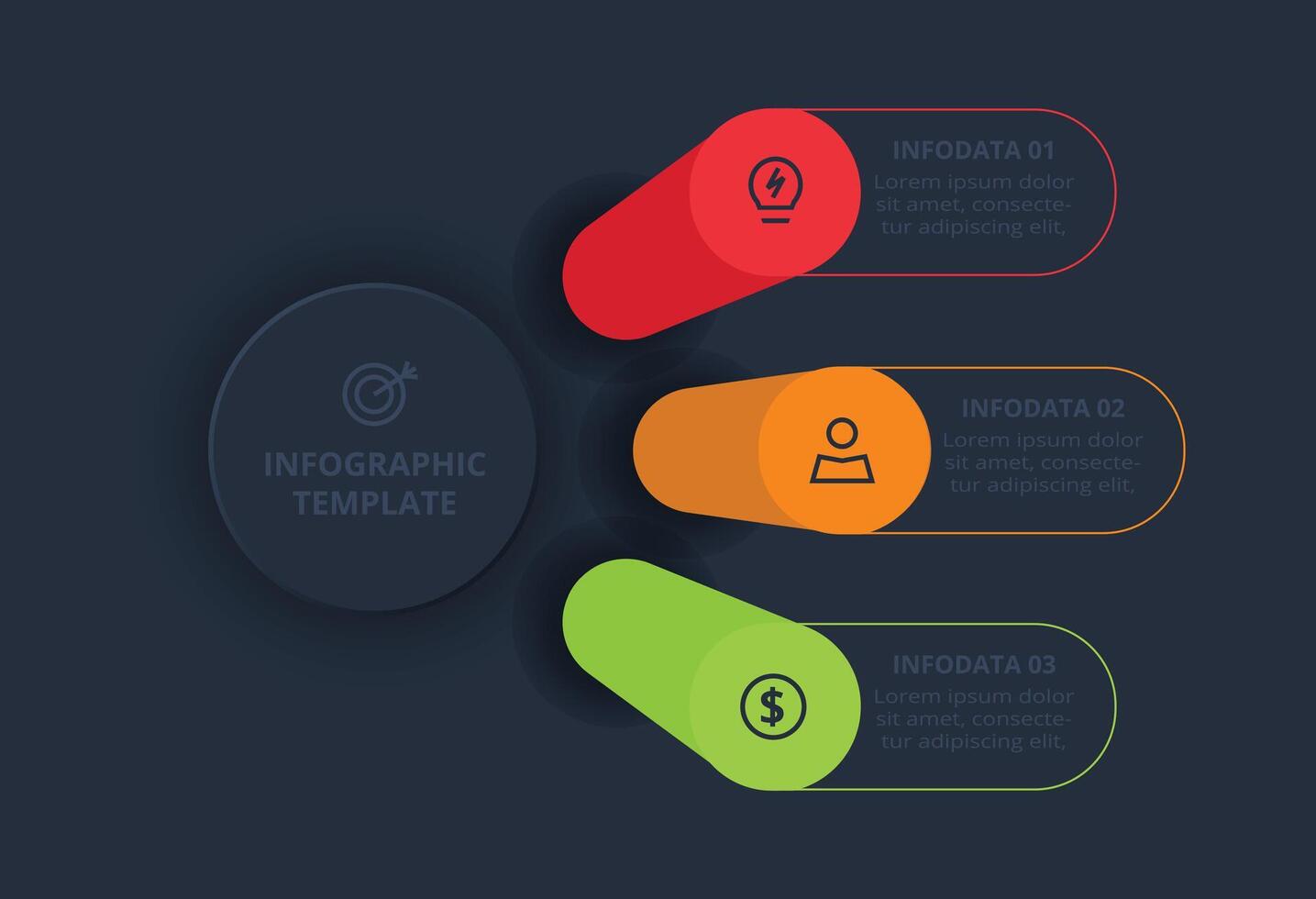 INFOGRAPHIC TEMPLATE

INFODATA 01
Lorem ipsum dolor sit amet, consectetur adipiscing elit,

INFODATA 02
Lorem ipsum dolor sit amet, consectetur adipiscing elit,

INFODATA 03
Lorem ipsum dolor sit amet, consectetur adipiscing elit,