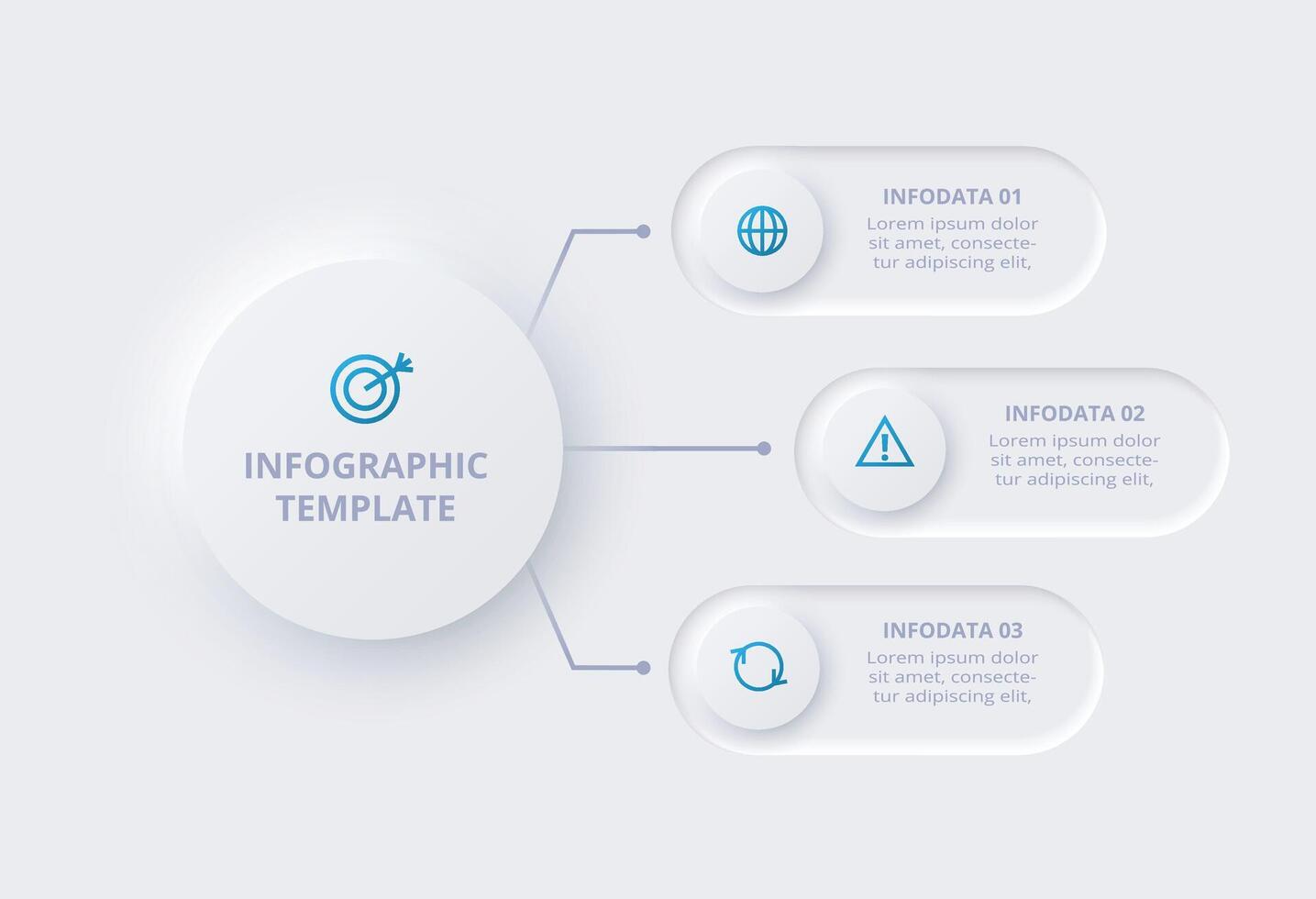 INFOGRAPHIC TEMPLATE

INFODATA 01
Lorem ipsum dolor sit amet, consectetur adipiscing elit,

INFODATA 02
Lorem ipsum dolor sit amet, consectetur adipiscing elit,

INFODATA 03
Lorem ipsum dolor sit amet, consectetur adipiscing elit,