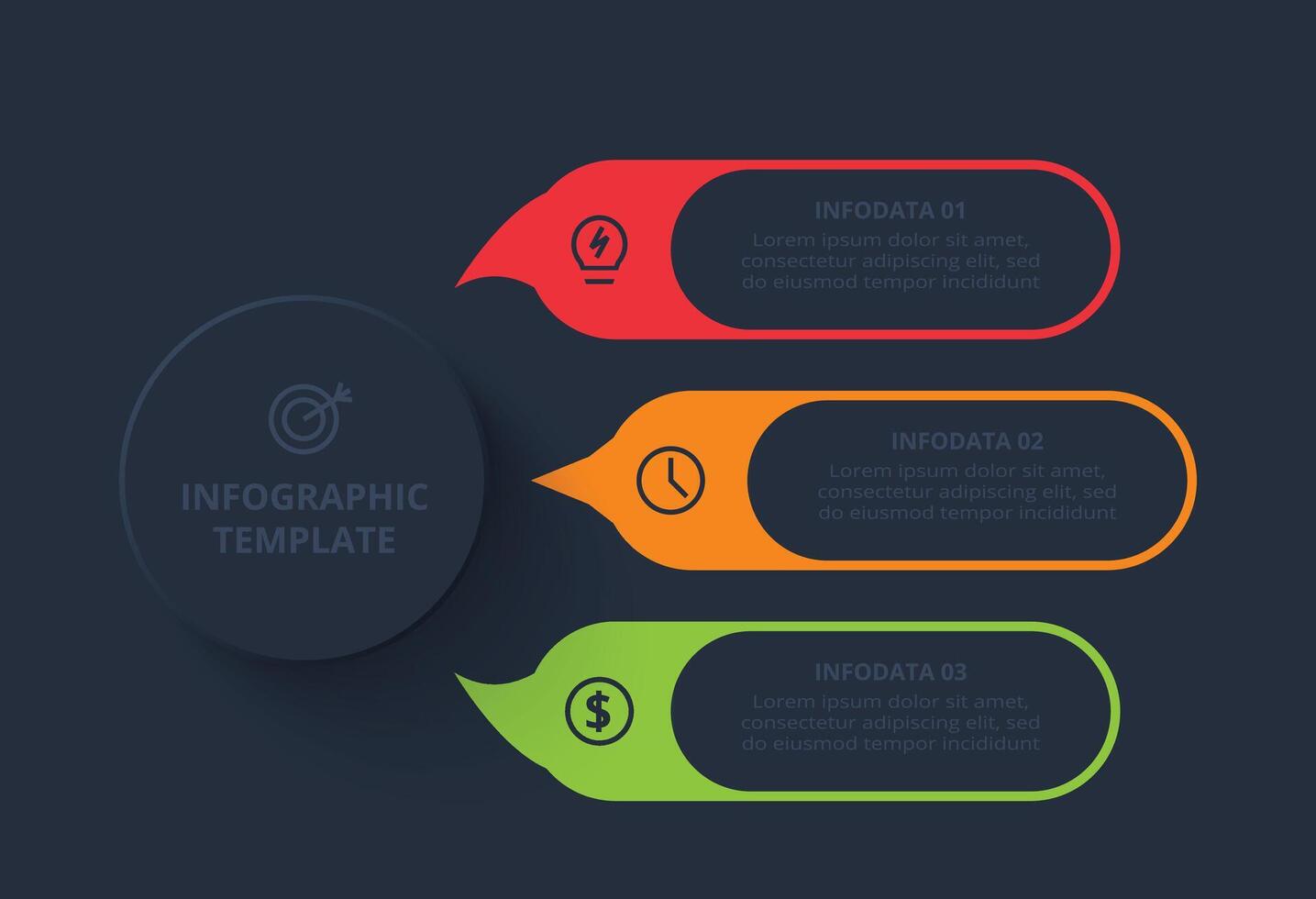 INFOGRAPHIC TEMPLATE

INFODATA 01
Lorem ipsum dolor sit amet, consectetur adipiscing elit, sed do eiusmod tempor incididunt

INFODATA 02
Lorem ipsum dolor sit amet, consectetur adipiscing elit, sed do eiusmod tempor incididunt

INFODATA 03
Lorem ipsum dolor sit amet, consectetur adipiscing elit, sed do eiusmod tempor incididunt