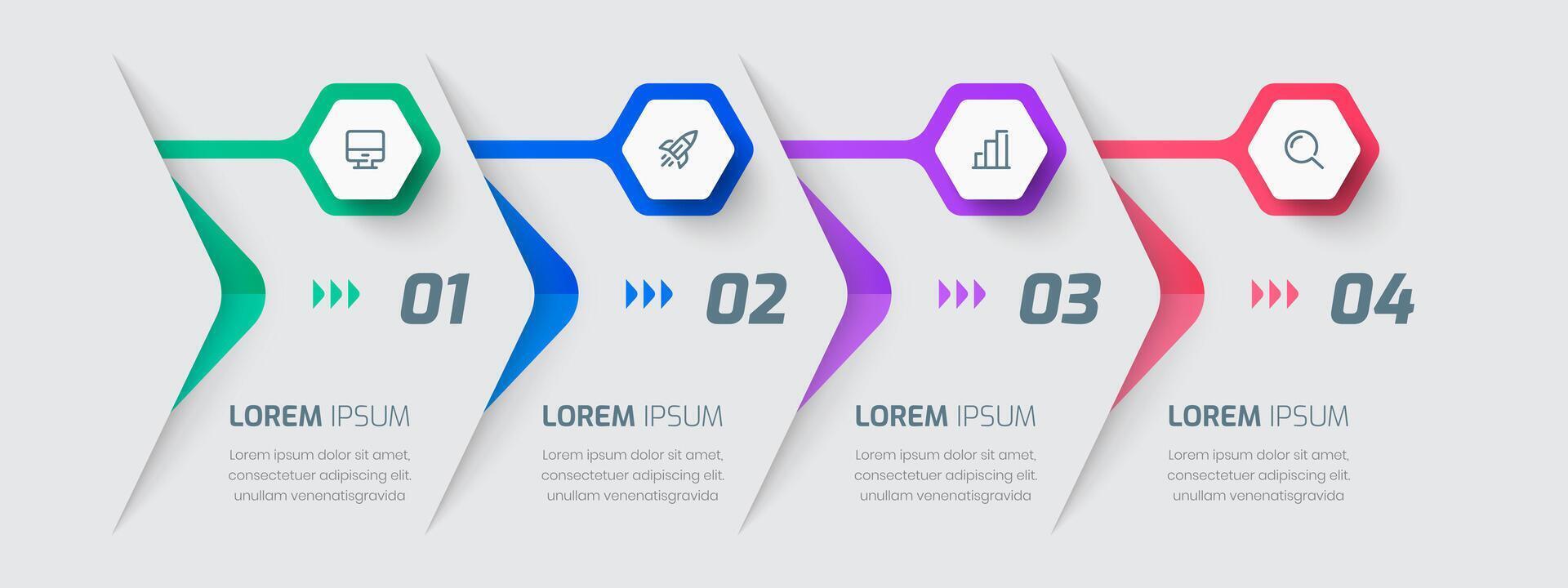 01

LOREM IPSUM

Lorem ipsum dolor sit amet, consectetuer adipiscing elit. unullam venenatisgravida

02

LOREM IPSUM

Lorem ipsum dolor sit amet, consectetuer adipiscing elit. unullam venenatisgravida

03

LOREM IPSUM

Lorem ipsum dolor sit amet, consectetuer adipiscing elit. unullam venenatisgravida

04

LOREM IPSUM

Lorem ipsum dolor sit amet, consectetuer adipiscing elit. unullam venenatisgravida