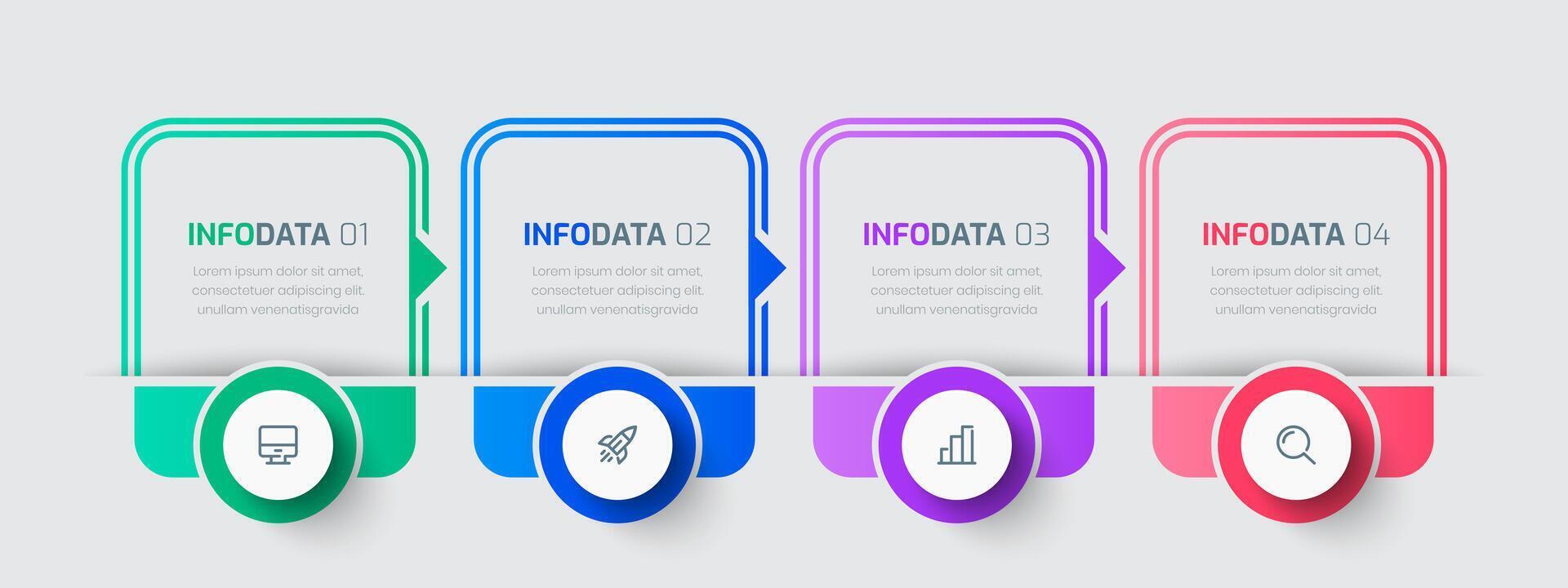 INFODATA 01

Lorem ipsum dolor sit amet, consectetuer adipiscing elit. unullam venenatisgravida

INFODATA 02

Lorem ipsum dolor sit amet, consectetuer adipiscing elit. unullam venenatisgravida

INFODATA 03

Lorem ipsum dolor sit amet, consectetuer adipiscing elit. unullam venenatisgravida

INFODATA 04

Lorem ipsum dolor sit amet, consectetuer adipiscing elit. unullam venenatisgravida