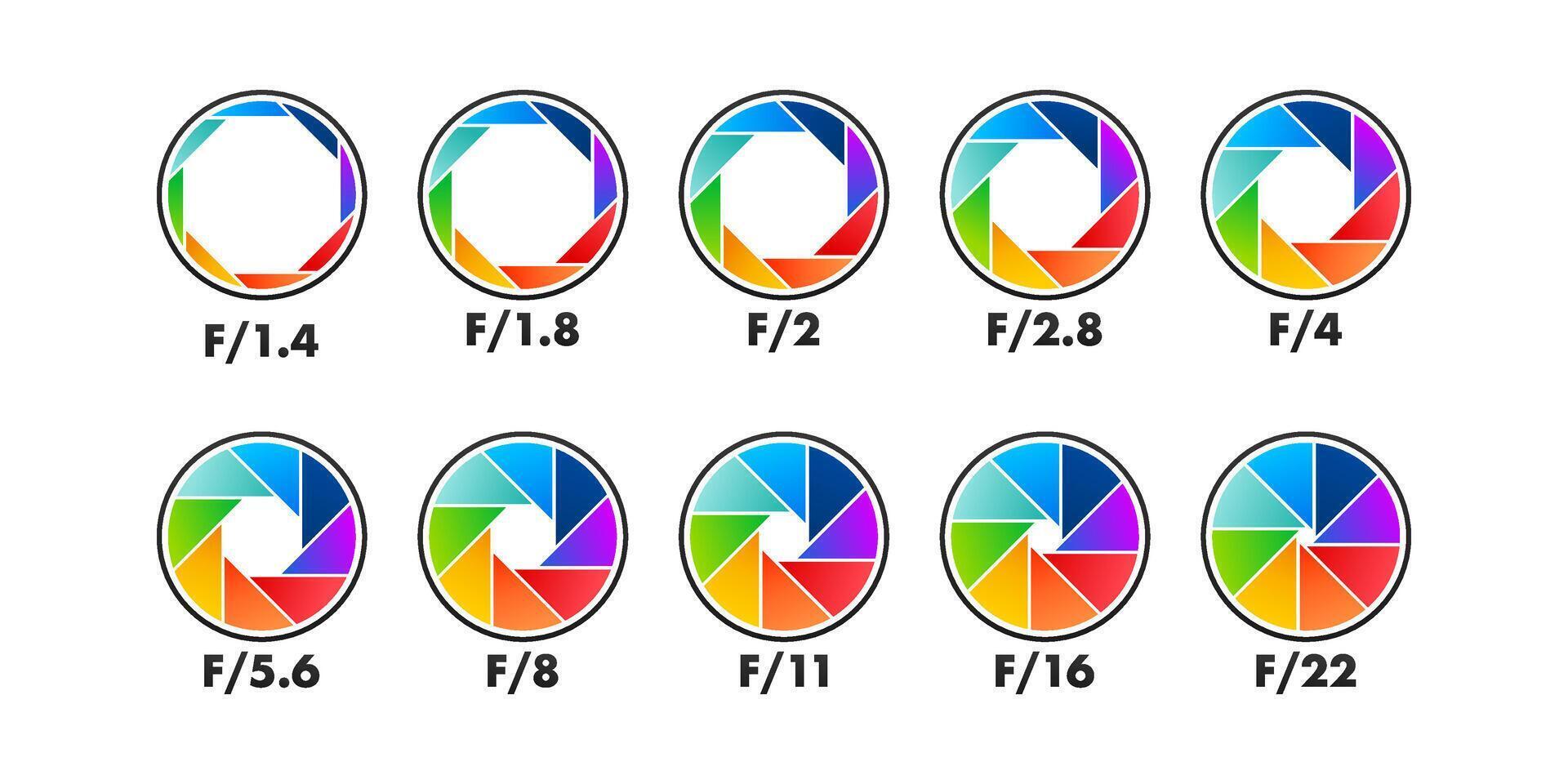 F/1.4 F/1.8 F/2 F/2.8 F/4

F/5.6 F/8 F/11 F/16 F/22