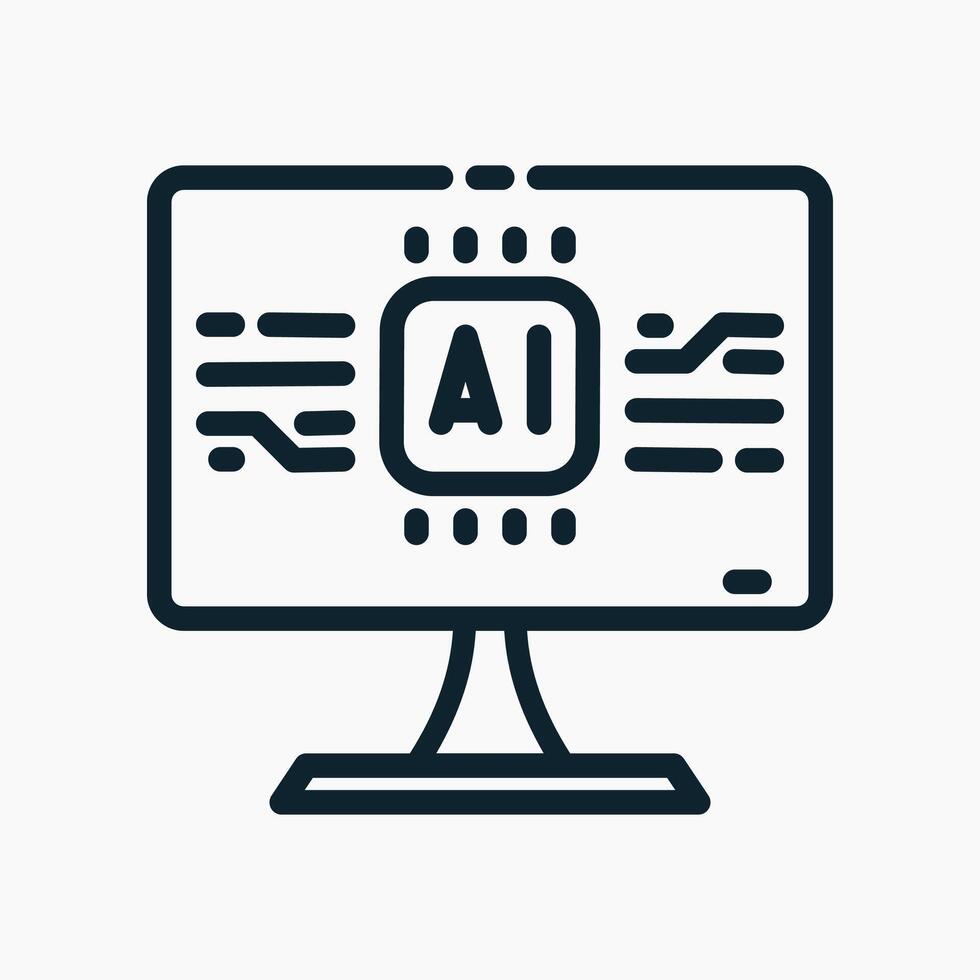 AI