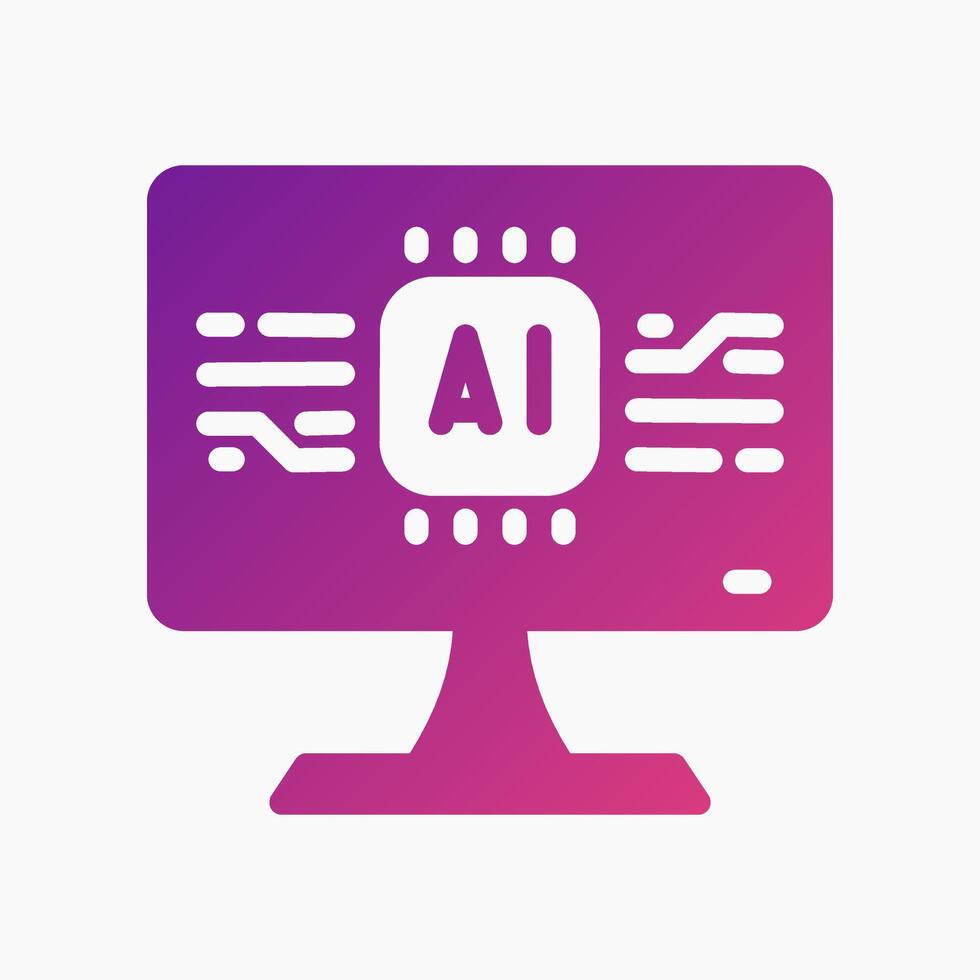 AI