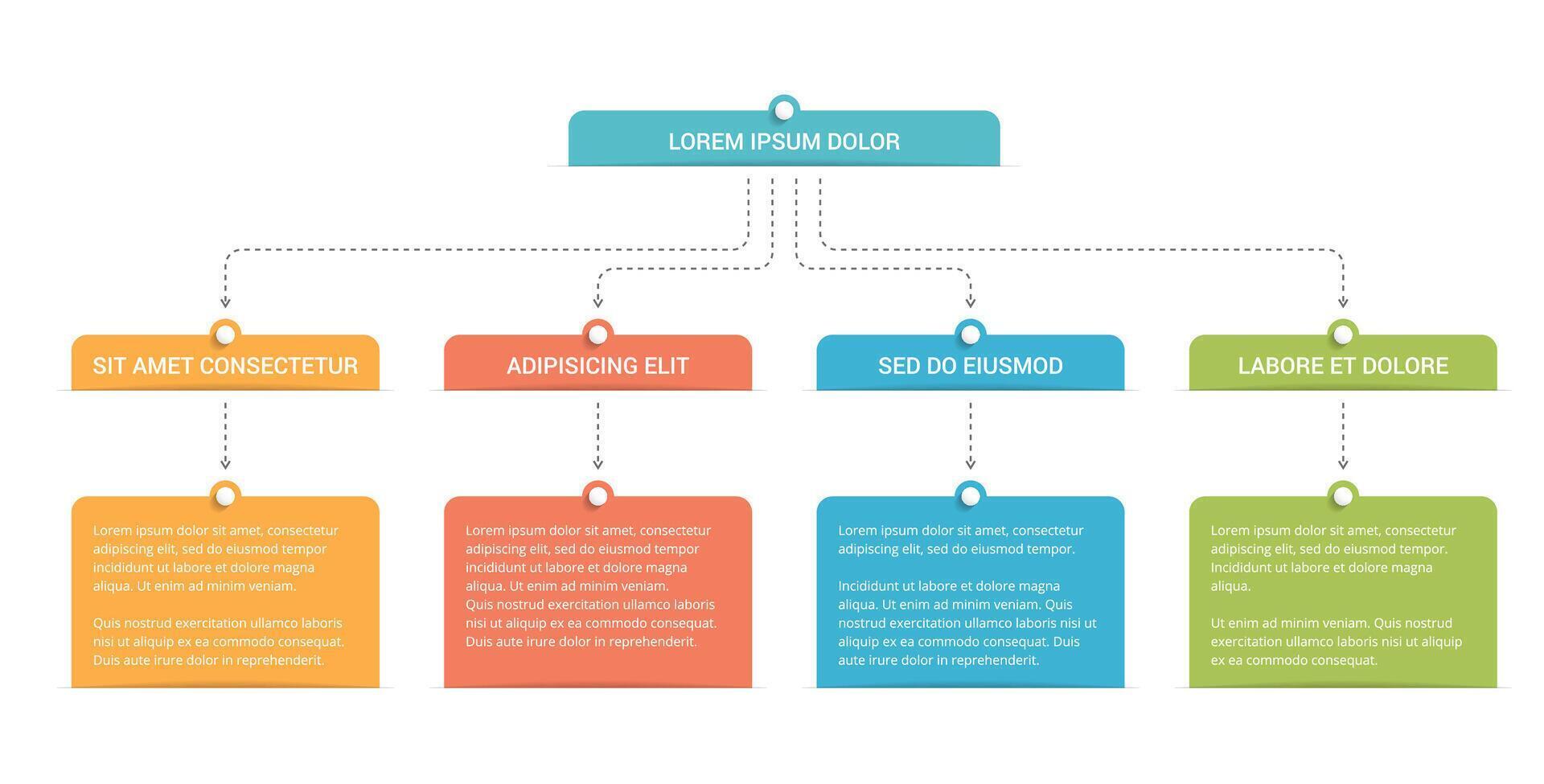 LOREM IPSUM DOLOR

SIT AMET CONSECTETUR

Lorem ipsum dolor sit amet, consectetur adipiscing elit, sed do eiusmod tempor incididunt ut labore et dolore magna aliqua. Ut enim ad minim veniam.

Quis nostrud exercitation ullamco laboris nisi ut aliquip ex ea commodo consequat. Duis aute irure dolor in reprehenderit.

ADIPISICING ELIT

Lorem ipsum dolor sit amet, consectetur adipiscing elit, sed do eiusmod tempor incididunt ut labore et dolore magna aliqua. Ut enim ad minim veniam. Quis nostrud exercitation ullamco laboris nisi ut aliquip ex ea commodo consequat. Duis aute irure dolor in reprehenderit.

SED DO EIUSMOD

Lorem ipsum dolor sit amet, consectetur adipiscing elit, sed do eiusmod tempor.

Incididunt ut labore et dolore magna aliqua. Ut enim ad minim veniam. Quis nostrud exercitation ullamco laboris nisi ut aliquip ex ea commodo consequat. Duis aute irure dolor in reprehenderit.

LABORE ET DOLORE

Lorem ipsum dolor sit amet, consectetur adipiscing elit, sed do eiusmod tempor. Incididunt ut labore et dolore magna aliqua.

Ut enim ad minim veniam. Quis nostrud exercitation ullamco laboris nisi ut aliquip ex ea commodo consequat.