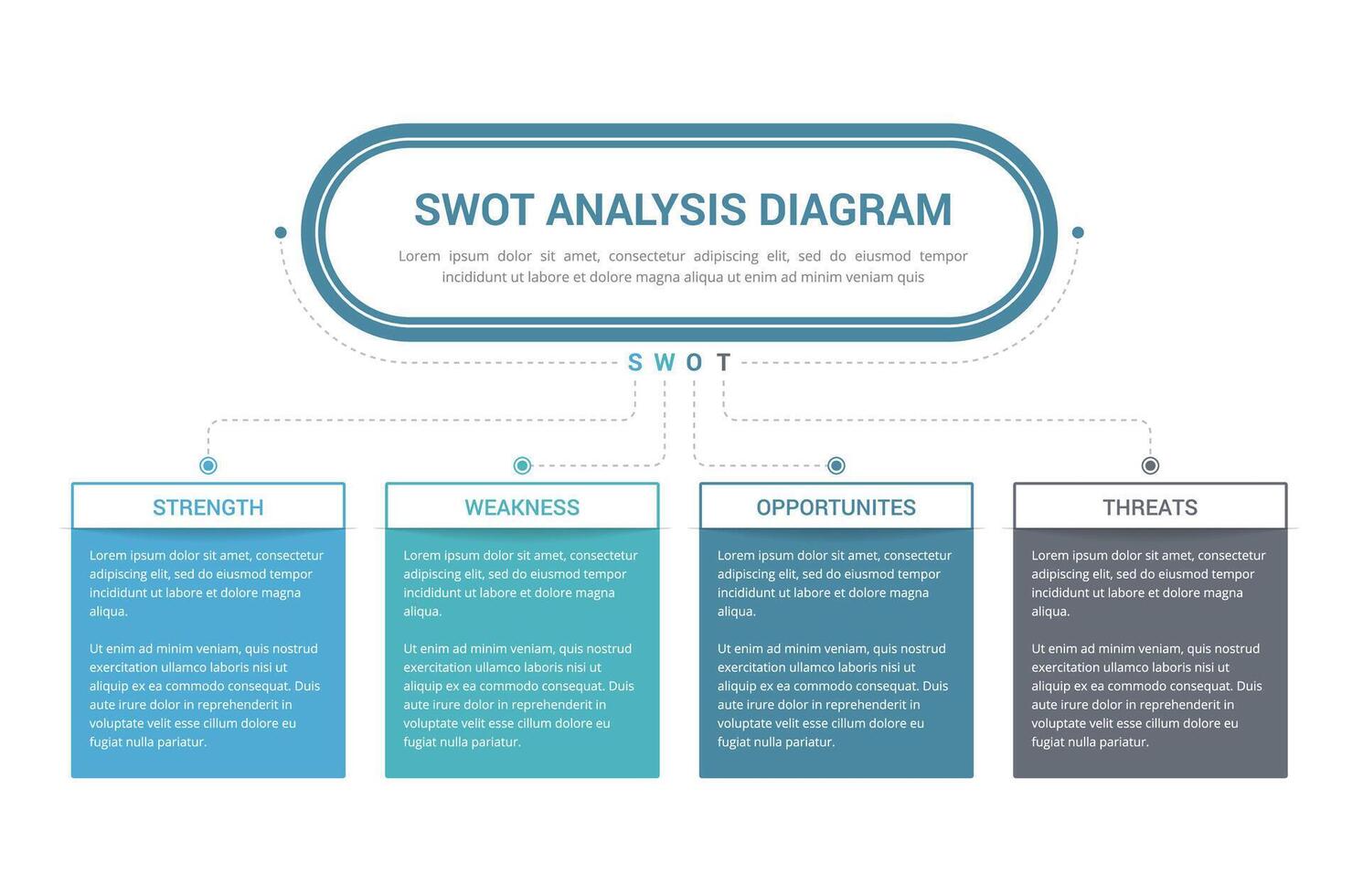 SWOT ANALYSIS DIAGRAM

Lorem ipsum dolor sit amet, consectetur adipiscing elit, sed do eiusmod tempor incididunt ut labore et dolore magna aliqua ut enim ad minim veniam quis

S W O T

STRENGTH

Lorem ipsum dolor sit amet, consectetur adipiscing elit, sed do eiusmod tempor incididunt ut labore et dolore magna aliqua.

Ut enim ad minim veniam, quis nostrud exercitation ullamco laboris nisi ut aliquip ex ea commodo consequat. Duis aute irure dolor in reprehenderit in voluptate velit esse cillum dolore eu fugiat nulla pariatur.

WEAKNESS

Lorem ipsum dolor sit amet, consectetur adipiscing elit, sed do eiusmod tempor incididunt ut labore et dolore magna aliqua.

Ut enim ad minim veniam, quis nostrud exercitation ullamco laboris nisi ut aliquip ex ea commodo consequat. Duis aute irure dolor in reprehenderit in voluptate velit esse cillum dolore eu fugiat nulla pariatur.

OPPORTUNITES

Lorem ipsum dolor sit amet, consectetur adipiscing elit, sed do eiusmod tempor incididunt ut labore et dolore magna aliqua.

Ut enim ad minim veniam, quis nostrud exercitation ullamco laboris nisi ut aliquip ex ea commodo consequat. Duis aute irure dolor in reprehenderit in voluptate velit esse cillum dolore eu fugiat nulla pariatur.

THREATS

Lorem ipsum dolor sit amet, consectetur adipiscing elit, sed do eiusmod tempor incididunt ut labore et dolore magna aliqua.

Ut enim ad minim veniam, quis nostrud exercitation ullamco laboris nisi ut aliquip ex ea commodo consequat. Duis aute irure dolor in reprehenderit in voluptate velit esse cillum dolore eu fugiat nulla pariatur.