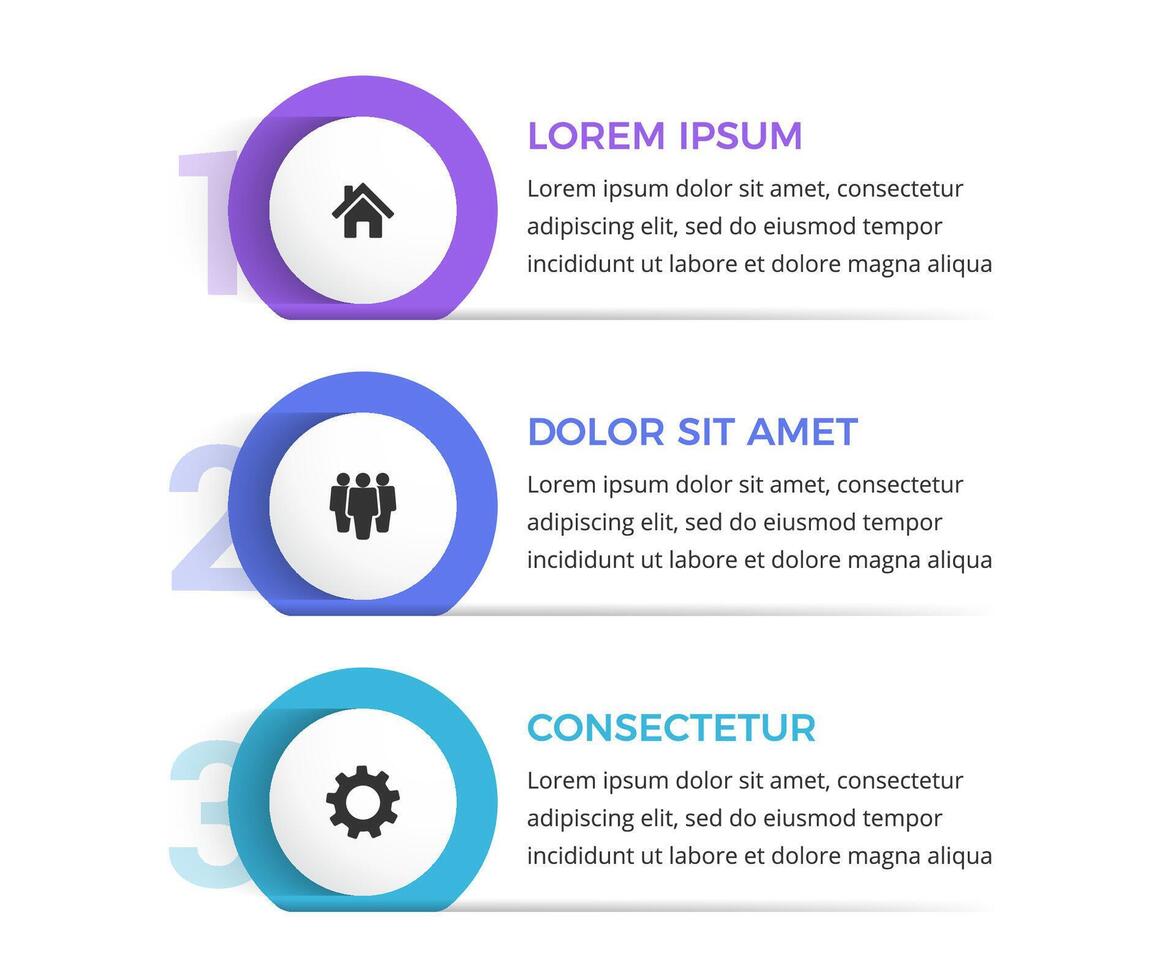 1
LOREM IPSUM
Lorem ipsum dolor sit amet, consectetur adipiscing elit, sed do eiusmod tempor incididunt ut labore et dolore magna aliqua

2
DOLOR SIT AMET
Lorem ipsum dolor sit amet, consectetur adipiscing elit, sed do eiusmod tempor incididunt ut labore et dolore magna aliqua

3
CONSECTETUR
Lorem ipsum dolor sit amet, consectetur adipiscing elit, sed do eiusmod tempor incididunt ut labore et dolore magna aliqua