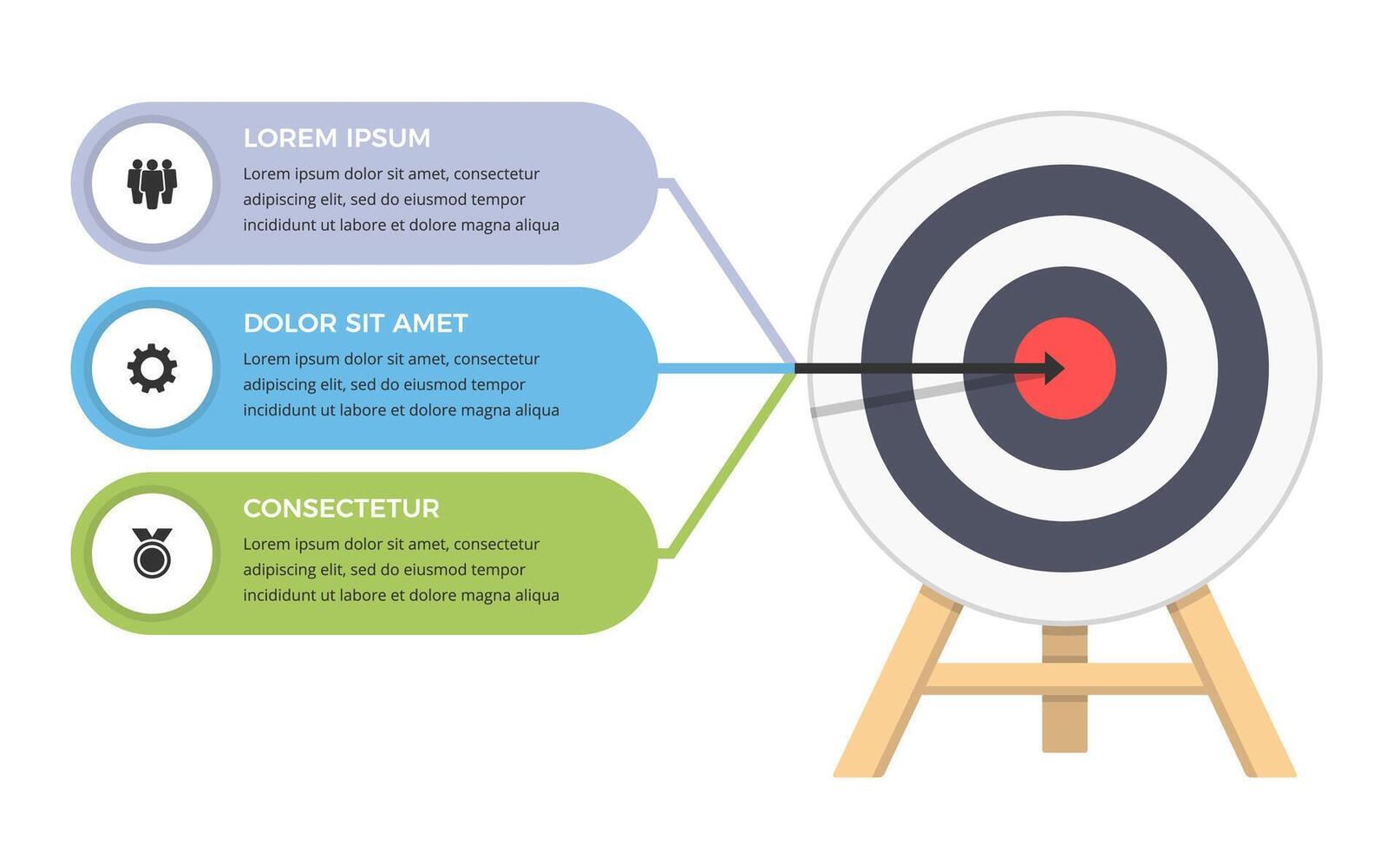 LOREM IPSUM

Lorem ipsum dolor sit amet, consectetur adipiscing elit, sed do eiusmod tempor incididunt ut labore et dolore magna aliqua

DOLOR SIT AMET

Lorem ipsum dolor sit amet, consectetur adipiscing elit, sed do eiusmod tempor incididunt ut labore et dolore magna aliqua

CONSECTETUR

Lorem ipsum dolor sit amet, consectetur adipiscing elit, sed do eiusmod tempor incididunt ut labore et dolore magna aliqua