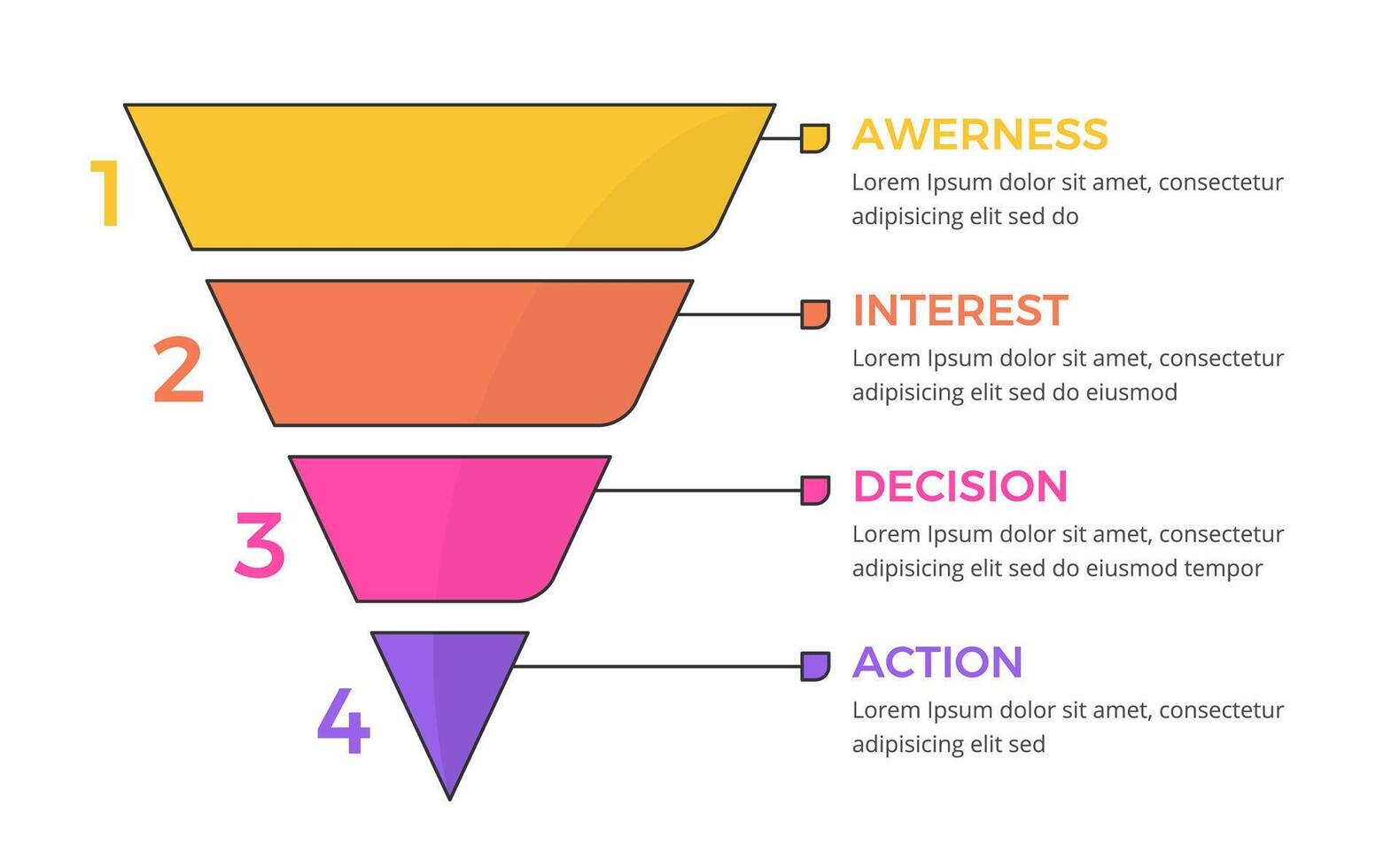 1

AWERNESS
Lorem Ipsum dolor sit amet, consectetur adipisicing elit sed do

2

INTEREST
Lorem Ipsum dolor sit amet, consectetur adipisicing elit sed do eiusmod

3

DECISION
Lorem Ipsum dolor sit amet, consectetur adipisicing elit sed do eiusmod tempor

4

ACTION
Lorem Ipsum dolor sit amet, consectetur adipisicing elit sed