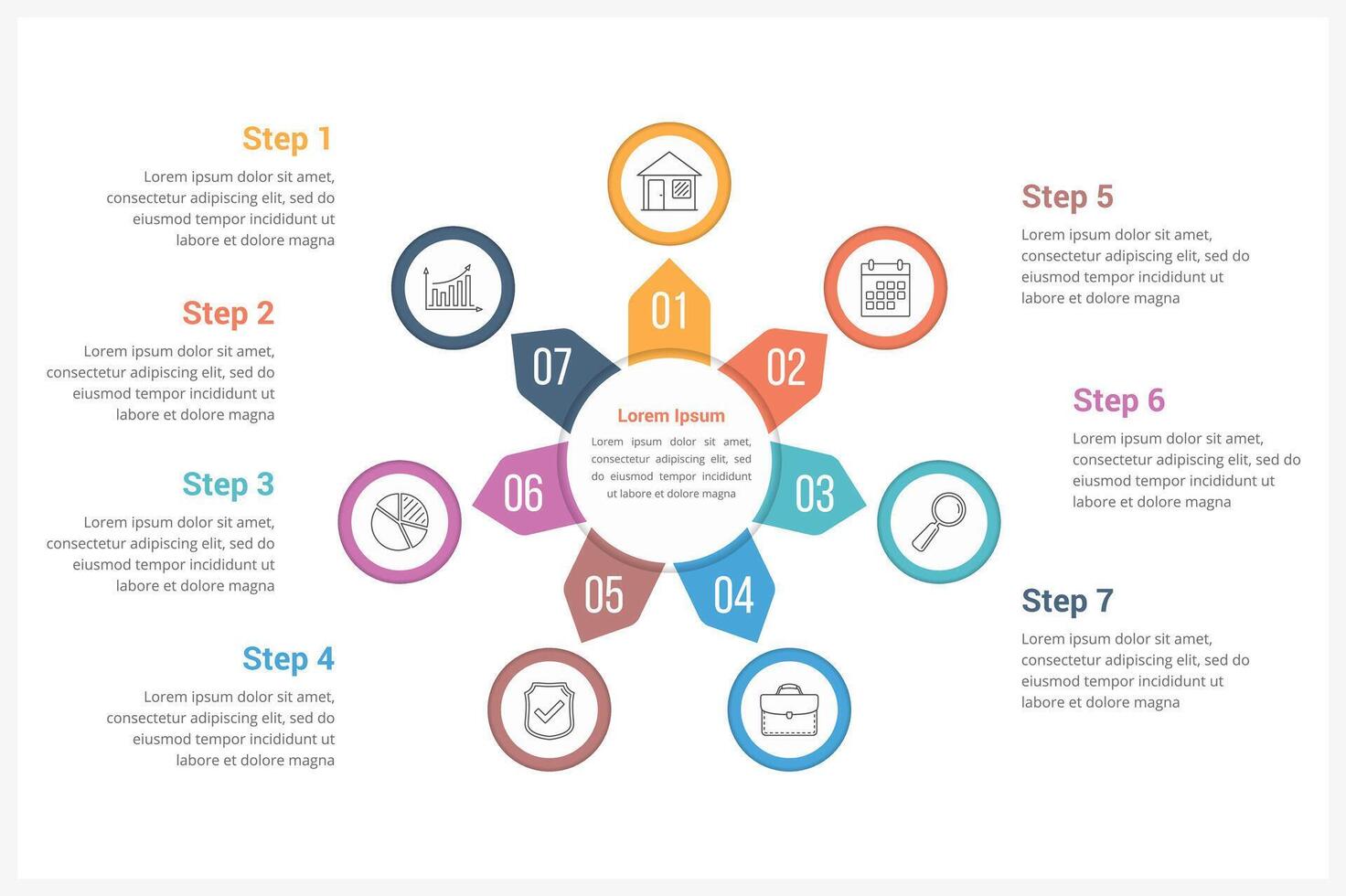 Step 1
Lorem ipsum dolor sit amet, consectetur adipiscing elit, sed do eiusmod tempor incididunt ut labore et dolore magna

Step 2
Lorem ipsum dolor sit amet, consectetur adipiscing elit, sed do eiusmod tempor incididunt ut labore et dolore magna

Step 3
Lorem ipsum dolor sit amet, consectetur adipiscing elit, sed do eiusmod tempor incididunt ut labore et dolore magna

Step 4
Lorem ipsum dolor sit amet, consectetur adipiscing elit, sed do eiusmod tempor incididunt ut labore et dolore magna

01
02
03
04
05
06
07

Lorem Ipsum
Lorem ipsum dolor sit amet, consectetur adipiscing elit, sed do eiusmod tempor incididunt ut labore et dolore magna

Step 5
Lorem ipsum dolor sit amet, consectetur adipiscing elit, sed do eiusmod tempor incididunt ut labore et dolore magna

Step 6
Lorem ipsum dolor sit amet, consectetur adipiscing elit, sed do eiusmod tempor incididunt ut labore et dolore magna

Step 7
Lorem ipsum dolor sit amet, consectetur adipiscing elit, sed do eiusmod tempor incididunt ut labore et dolore magna