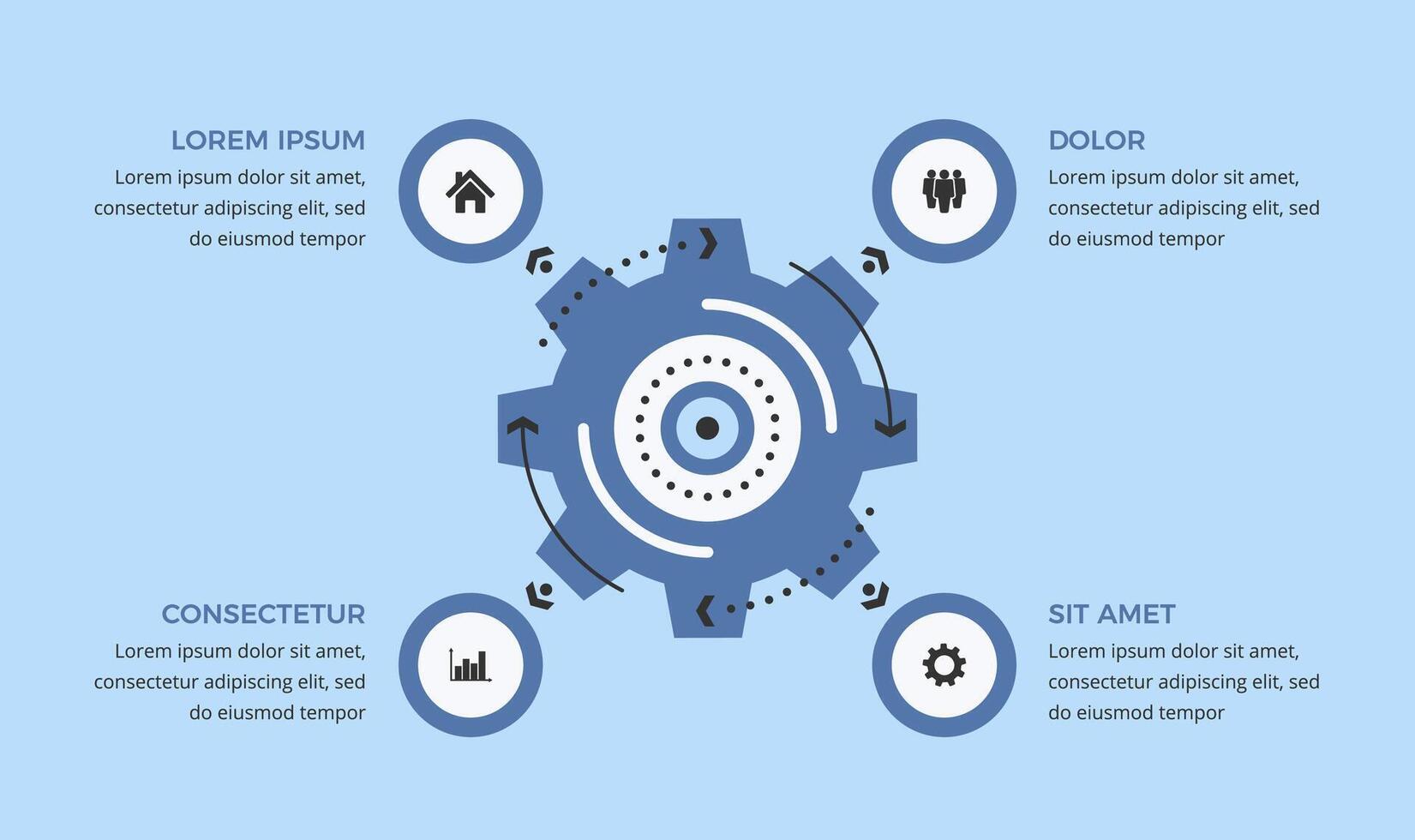 LOREM IPSUM
Lorem ipsum dolor sit amet, consectetur adipiscing elit, sed do eiusmod tempor

DOLOR
Lorem ipsum dolor sit amet, consectetur adipiscing elit, sed do eiusmod tempor

CONSECTETUR
Lorem ipsum dolor sit amet, consectetur adipiscing elit, sed do eiusmod tempor

SIT AMET
Lorem ipsum dolor sit amet, consectetur adipiscing elit, sed do eiusmod tempor