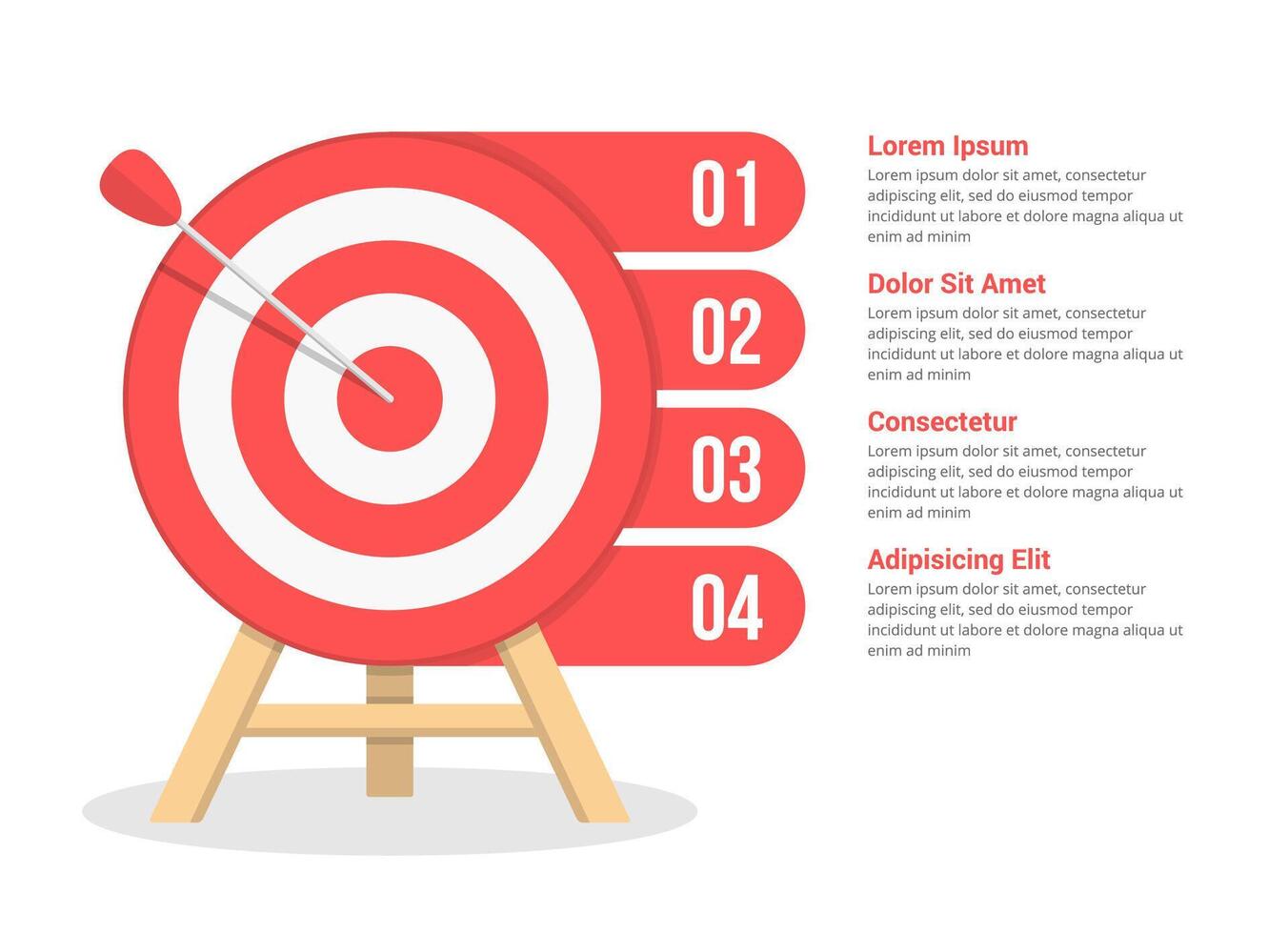 01

02

03

04

Lorem Ipsum
Lorem ipsum dolor sit amet, consectetur adipiscing elit, sed do eiusmod tempor incididunt ut labore et dolore magna aliqua ut enim ad minim

Dolor Sit Amet
Lorem ipsum dolor sit amet, consectetur adipiscing elit, sed do eiusmod tempor incididunt ut labore et dolore magna aliqua ut enim ad minim

Consectetur
Lorem ipsum dolor sit amet, consectetur adipiscing elit, sed do eiusmod tempor incididunt ut labore et dolore magna aliqua ut enim ad minim

Adipisicing Elit
Lorem ipsum dolor sit amet, consectetur adipiscing elit, sed do eiusmod tempor incididunt ut labore et dolore magna aliqua ut enim ad minim