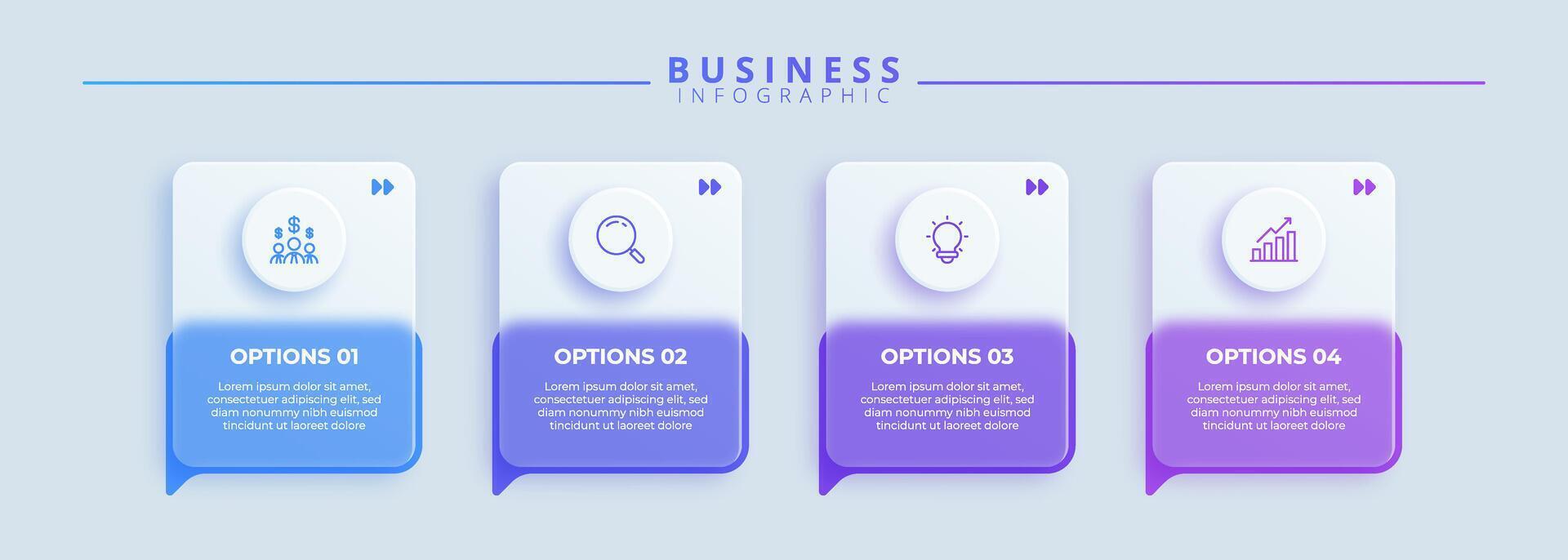 BUSINESS
INFOGRAPHIC

OPTIONS 01

Lorem ipsum dolor sit amet, consectetuer adipiscing elit, sed diam nonummy nibh euismod tincidunt ut laoreet dolore

OPTIONS 02

Lorem ipsum dolor sit amet, consectetuer adipiscing elit, sed diam nonummy nibh euismod tincidunt ut laoreet dolore

OPTIONS 03

Lorem ipsum dolor sit amet, consectetuer adipiscing elit, sed diam nonummy nibh euismod tincidunt ut laoreet dolore

OPTIONS 04

Lorem ipsum dolor sit amet, consectetuer adipiscing elit, sed diam nonummy nibh euismod tincidunt ut laoreet dolore