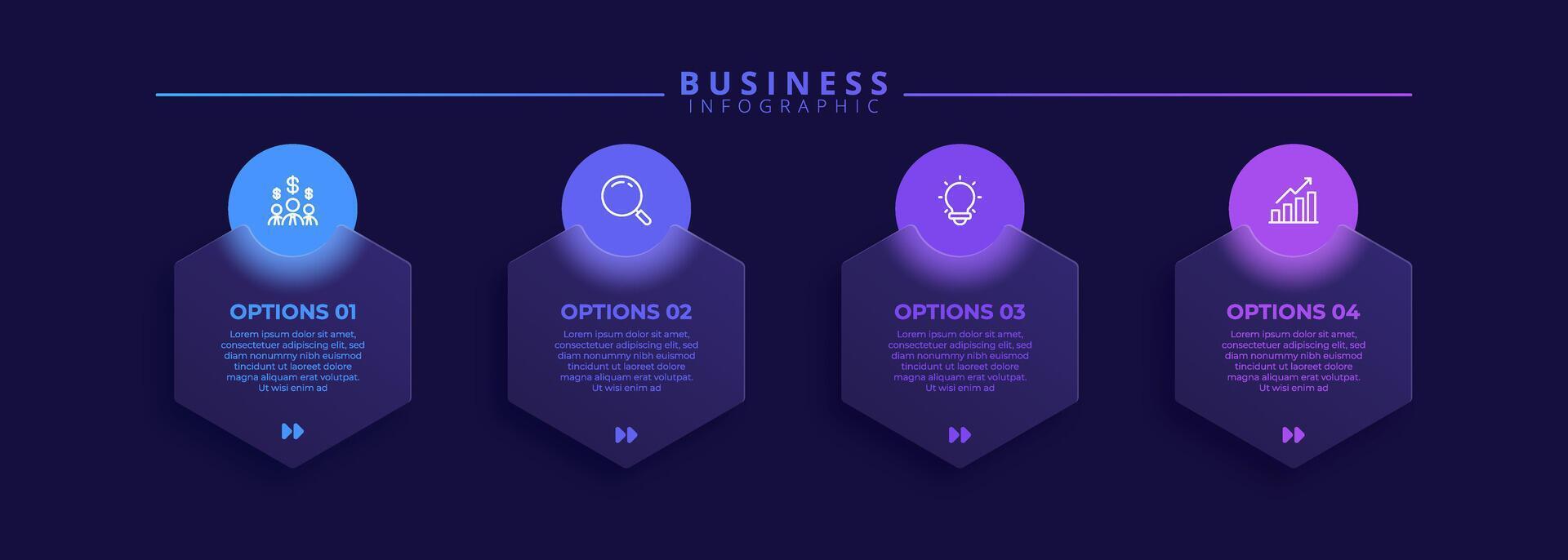 BUSINESS
INFOGRAPHIC

OPTIONS 01
Lorem ipsum dolor sit amet, consectetuer adipiscing elit, sed diam nonummy nibh euismod tincidunt ut laoreet dolore magna aliquam erat volutpat. Ut wisi enim ad

OPTIONS 02
Lorem ipsum dolor sit amet, consectetuer adipiscing elit, sed diam nonummy nibh euismod tincidunt ut laoreet dolore magna aliquam erat volutpat. Ut wisi enim ad

OPTIONS 03
Lorem ipsum dolor sit amet, consectetuer adipiscing elit, sed diam nonummy nibh euismod tincidunt ut laoreet dolore magna aliquam erat volutpat. Ut wisi enim ad

OPTIONS 04
Lorem ipsum dolor sit amet, consectetuer adipiscing elit, sed diam nonummy nibh euismod tincidunt ut laoreet dolore magna aliquam erat volutpat. Ut wisi enim ad