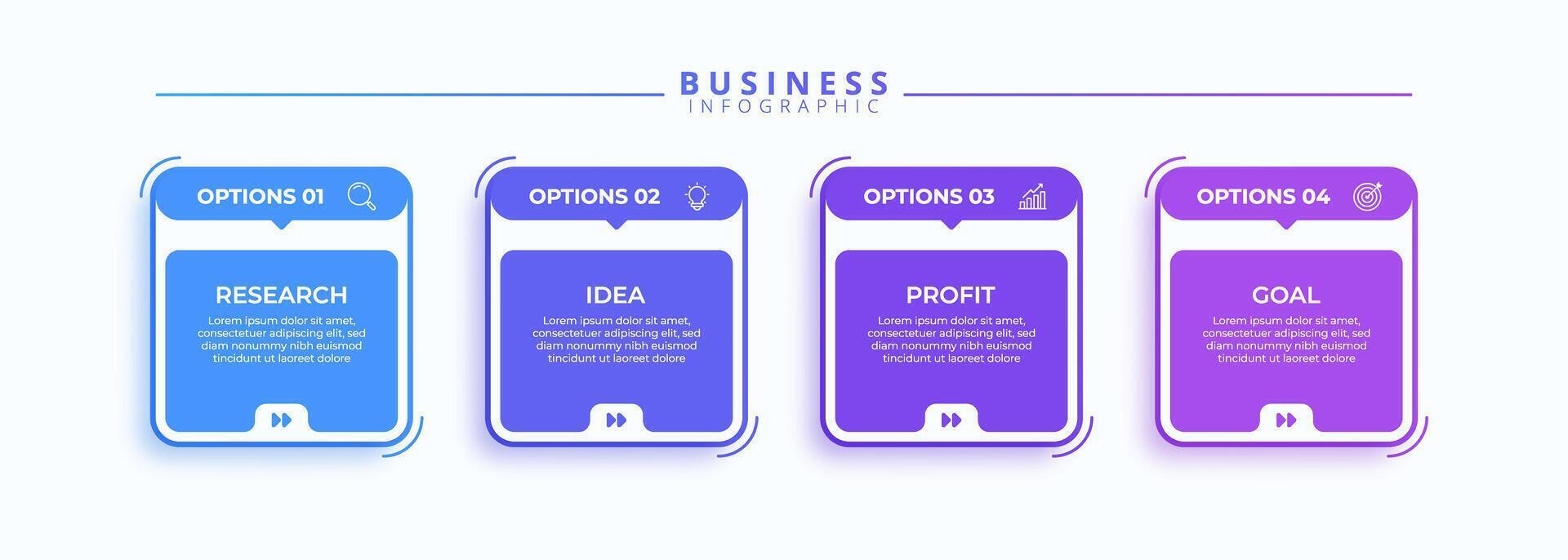 BUSINESS
INFOGRAPHIC

OPTIONS 01

RESEARCH

Lorem ipsum dolor sit amet, consectetuer adipiscing elit, sed diam nonummy nibh euismod tincidunt ut laoreet dolore

OPTIONS 02

IDEA

Lorem ipsum dolor sit amet, consectetuer adipiscing elit, sed diam nonummy nibh euismod tincidunt ut laoreet dolore

OPTIONS 03

PROFIT

Lorem ipsum dolor sit amet, consectetuer adipiscing elit, sed diam nonummy nibh euismod tincidunt ut laoreet dolore

OPTIONS 04

GOAL

Lorem ipsum dolor sit amet, consectetuer adipiscing elit, sed diam nonummy nibh euismod tincidunt ut laoreet dolore