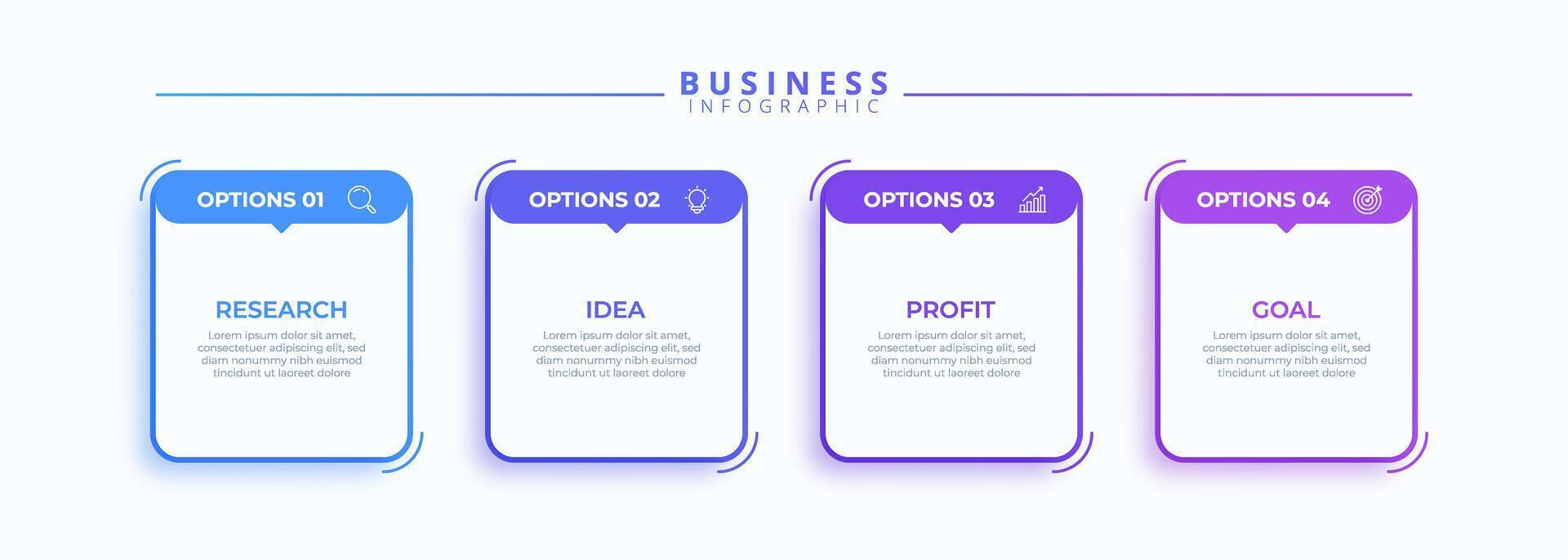 BUSINESS
INFOGRAPHIC

OPTIONS 01

RESEARCH

Lorem ipsum dolor sit amet, consectetuer adipiscing elit, sed diam nonummy nibh euismod tincidunt ut laoreet dolore

OPTIONS 02

IDEA

Lorem ipsum dolor sit amet, consectetuer adipiscing elit, sed diam nonummy nibh euismod tincidunt ut laoreet dolore

OPTIONS 03

PROFIT

Lorem ipsum dolor sit amet, consectetuer adipiscing elit, sed diam nonummy nibh euismod tincidunt ut laoreet dolore

OPTIONS 04

GOAL

Lorem ipsum dolor sit amet, consectetuer adipiscing elit, sed diam nonummy nibh euismod tincidunt ut laoreet dolore