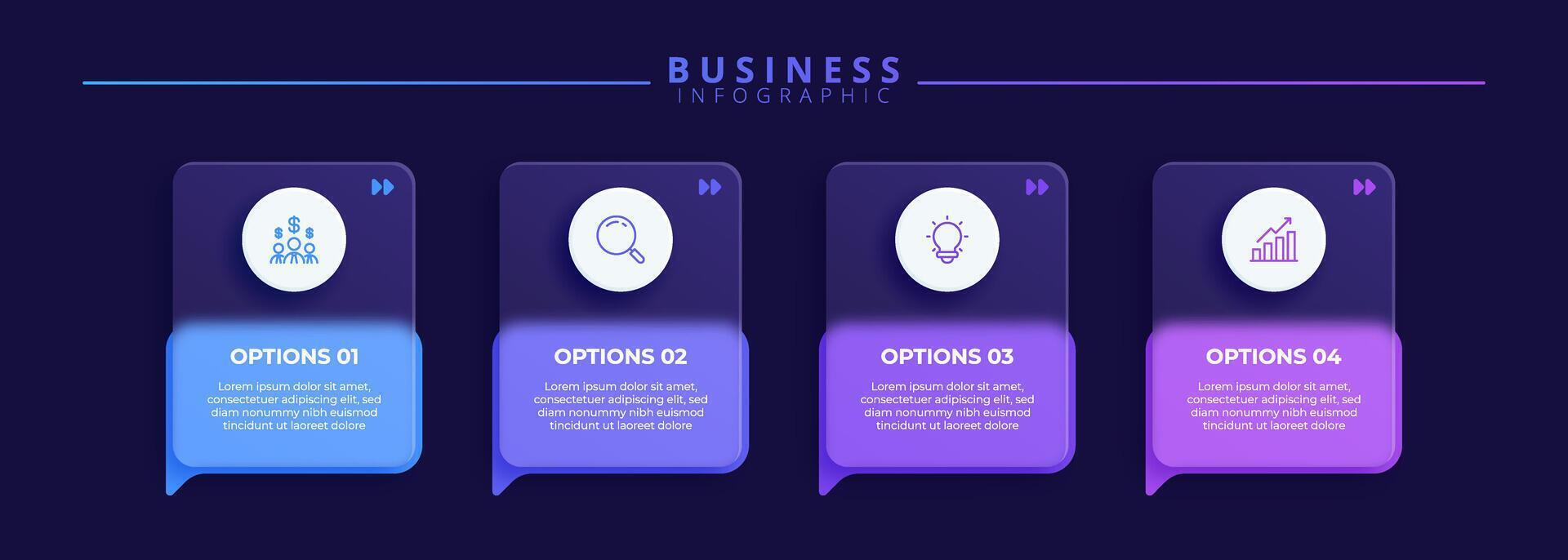 BUSINESS
INFOGRAPHIC

OPTIONS 01
Lorem ipsum dolor sit amet, consectetuer adipiscing elit, sed diam nonummy nibh euismod tincidunt ut laoreet dolore

OPTIONS 02
Lorem ipsum dolor sit amet, consectetuer adipiscing elit, sed diam nonummy nibh euismod tincidunt ut laoreet dolore

OPTIONS 03
Lorem ipsum dolor sit amet, consectetuer adipiscing elit, sed diam nonummy nibh euismod tincidunt ut laoreet dolore

OPTIONS 04
Lorem ipsum dolor sit amet, consectetuer adipiscing elit, sed diam nonummy nibh euismod tincidunt ut laoreet dolore