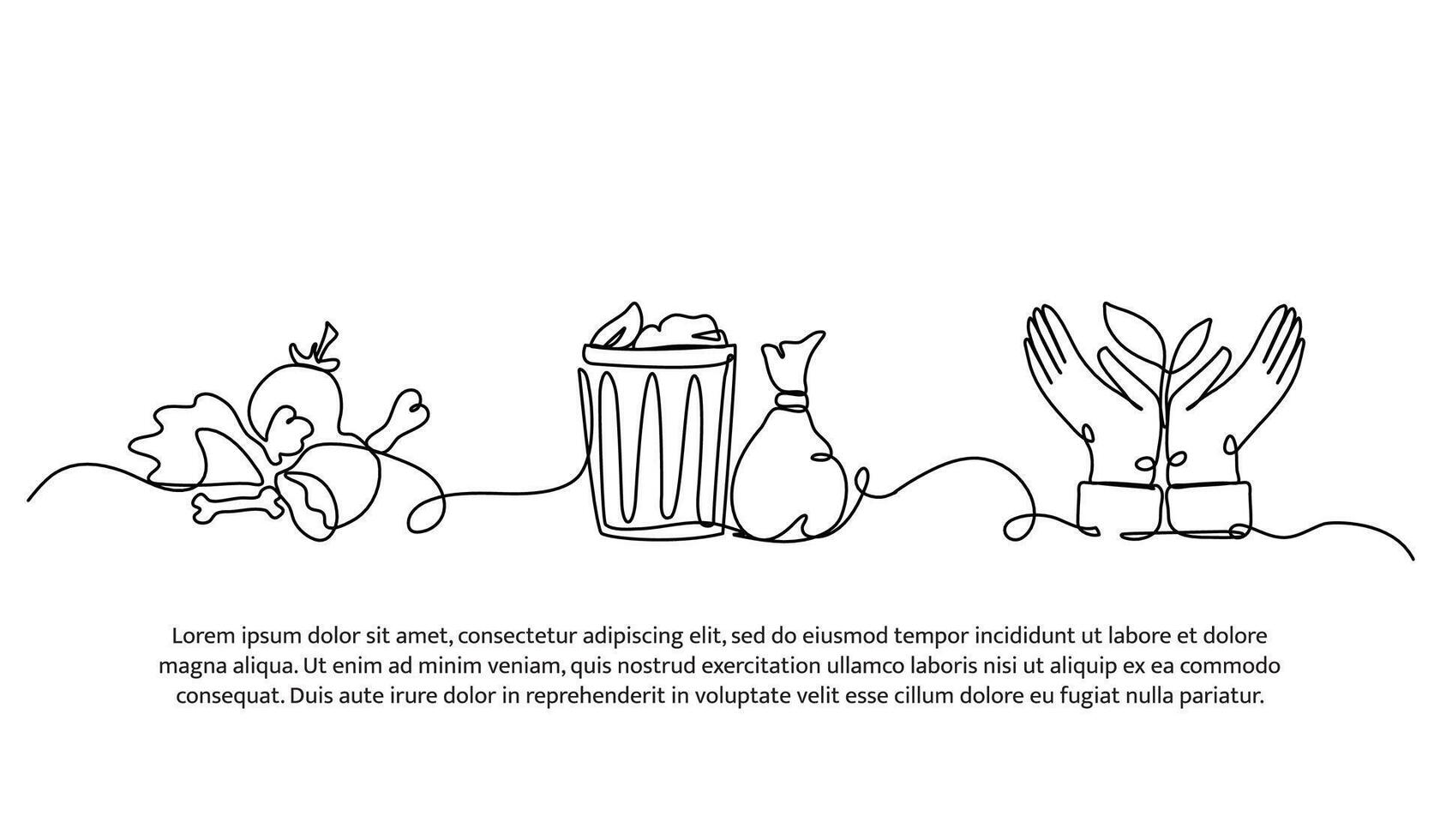 Lorem ipsum dolor sit amet, consectetur adipiscing elit, sed do eiusmod tempor incididunt ut labore et dolore magna aliqua. Ut enim ad minim veniam, quis nostrud exercitation ullamco laboris nisi ut aliquip ex ea commodo consequat. Duis aute irure dolor in reprehenderit in voluptate velit esse cillum dolore eu fugiat nulla pariatur.