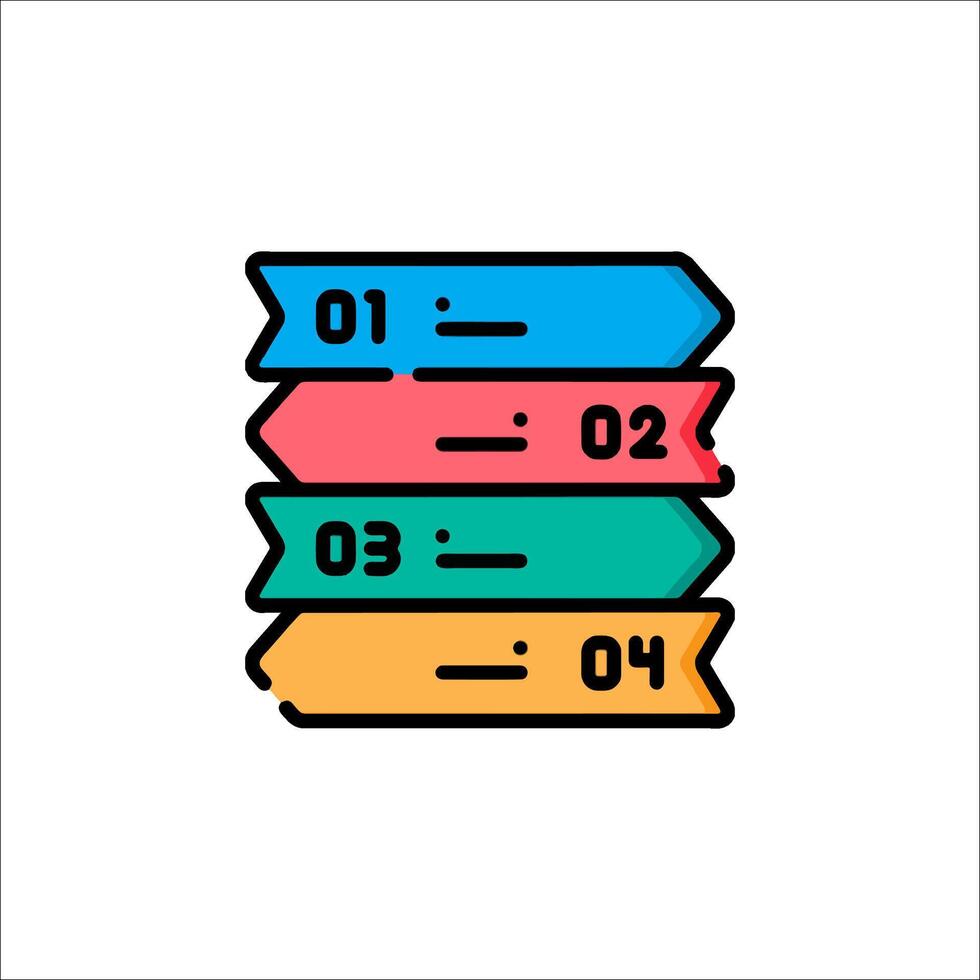 01

02

03

04