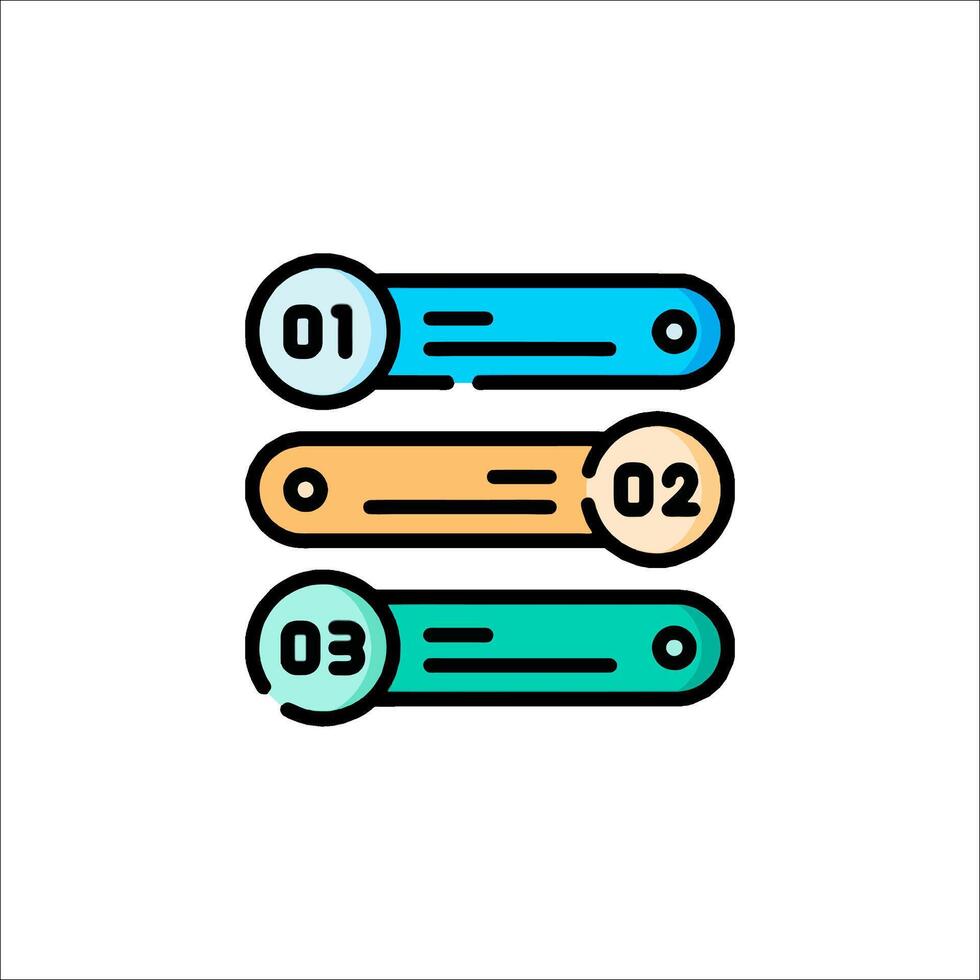 01

02

03