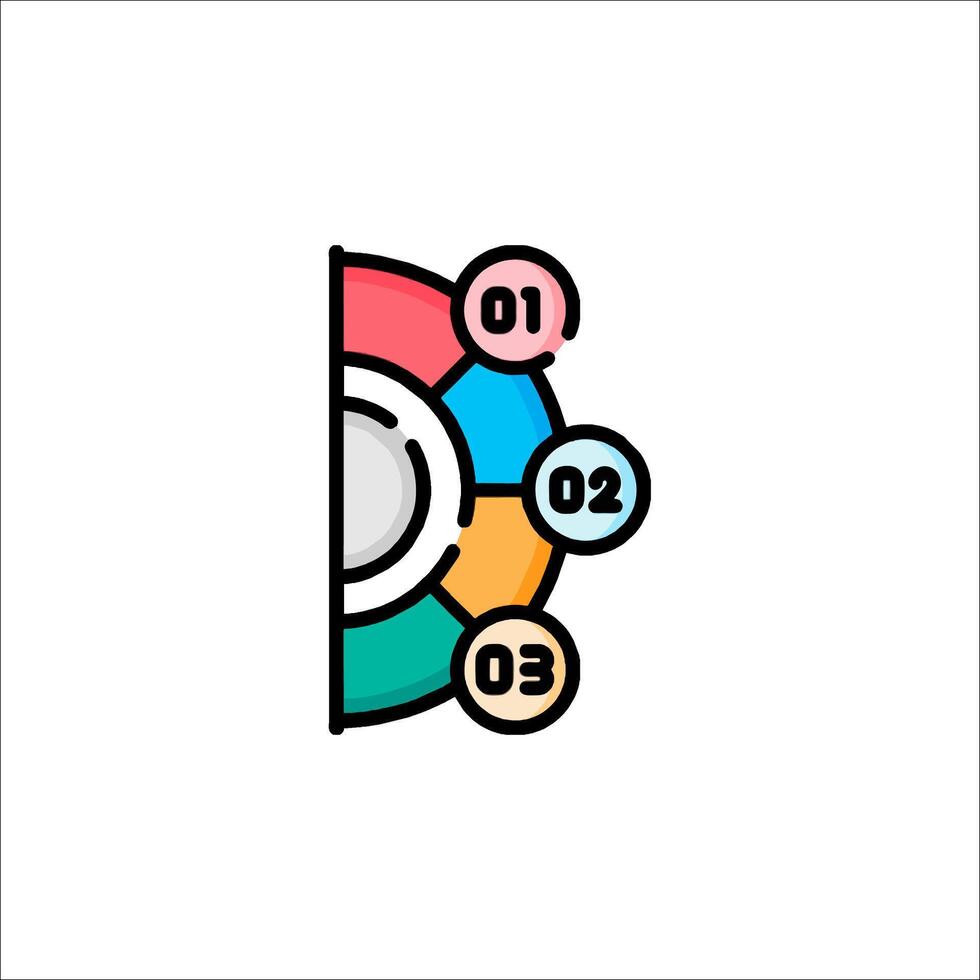 01

02

03