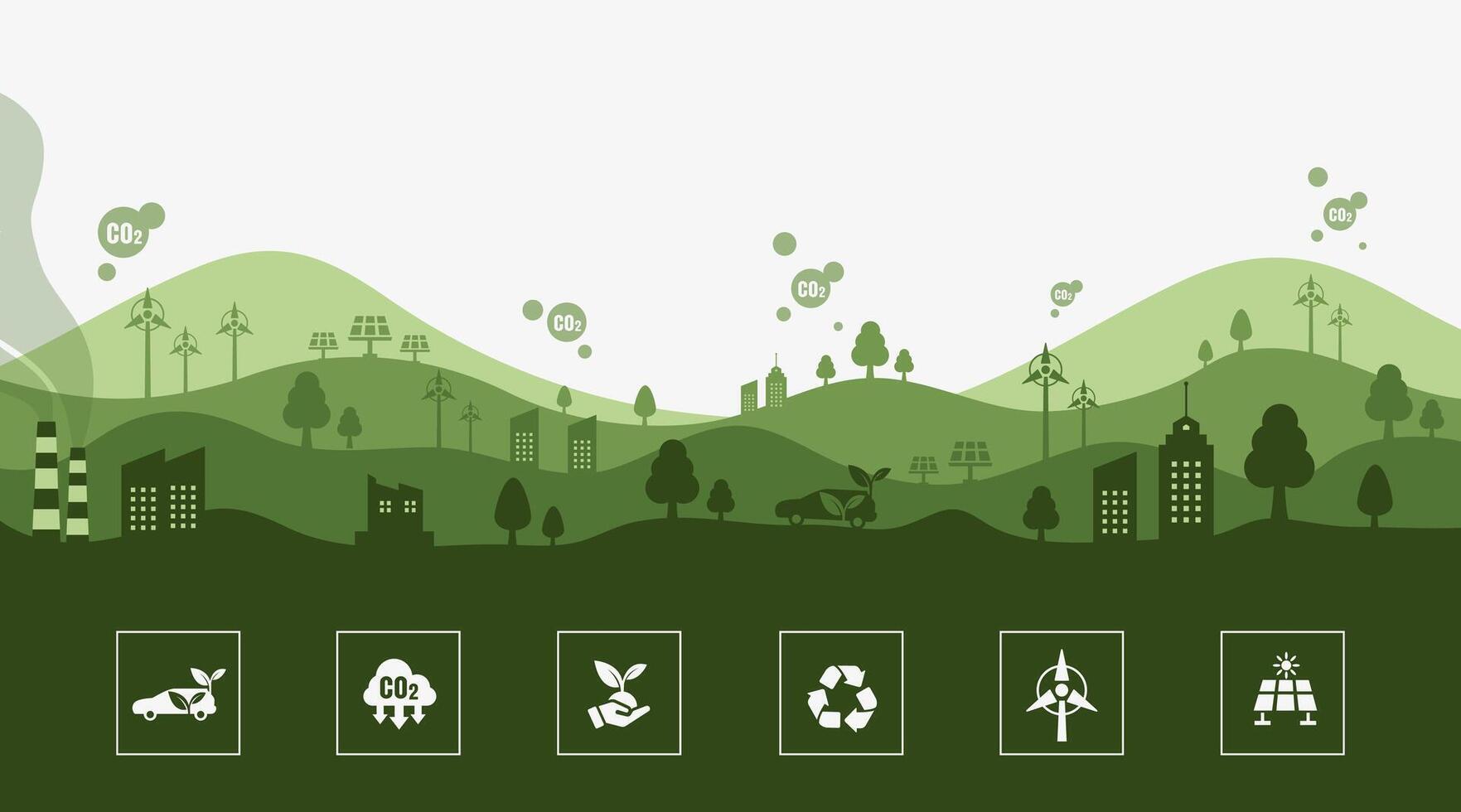 $CO_2$

$CO_2$

$CO_2$

$CO_2$

$CO_2$

$CO_2$