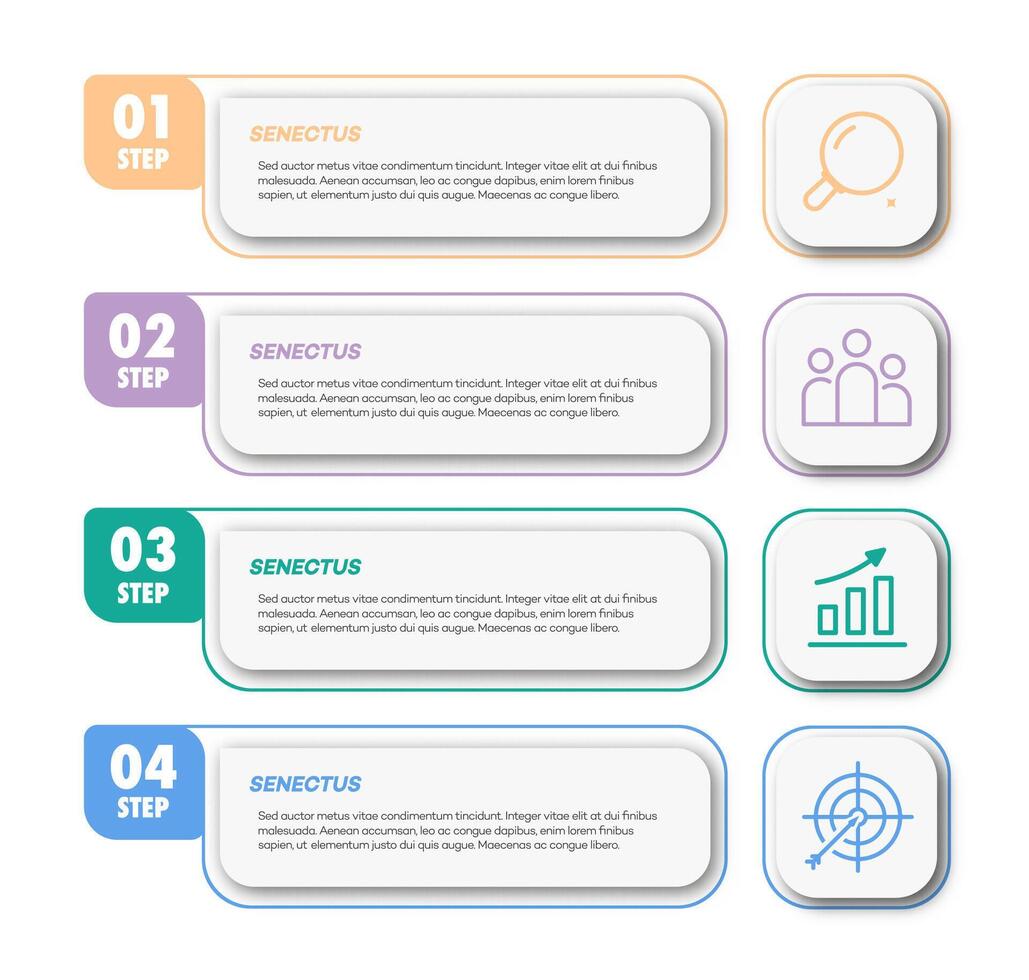 01
STEP

SENECTUS

Sed auctor metus vitae condimentum tincidunt. Integer vitae elit at dui finibus malesuada. Aenean accumsan, leo ac congue dapibus, enim lorem finibus sapien, ut elementum justo dui quis augue. Maecenas ac congue libero.

02
STEP

SENECTUS

Sed auctor metus vitae condimentum tincidunt. Integer vitae elit at dui finibus malesuada. Aenean accumsan, leo ac congue dapibus, enim lorem finibus sapien, ut elementum justo dui quis augue. Maecenas ac congue libero.

03
STEP

SENECTUS

Sed auctor metus vitae condimentum tincidunt. Integer vitae elit at dui finibus malesuada. Aenean accumsan, leo ac congue dapibus, enim lorem finibus sapien, ut elementum justo dui quis augue. Maecenas ac congue libero.

04
STEP

SENECTUS

Sed auctor metus vitae condimentum tincidunt. Integer vitae elit at dui finibus malesuada. Aenean accumsan, leo ac congue dapibus, enim lorem finibus sapien, ut elementum justo dui quis augue. Maecenas ac congue libero.