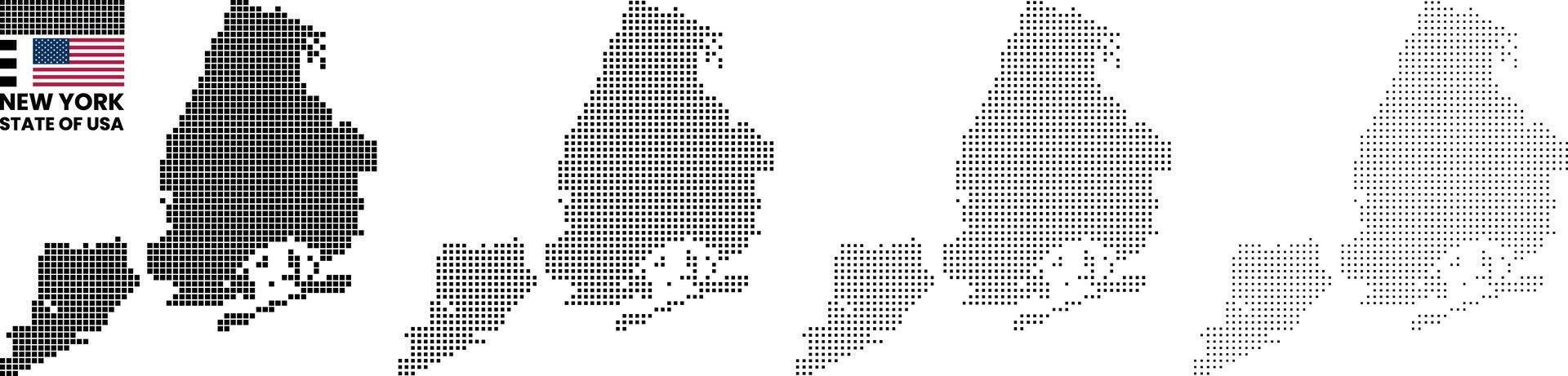 NEW YORK
STATE OF USA