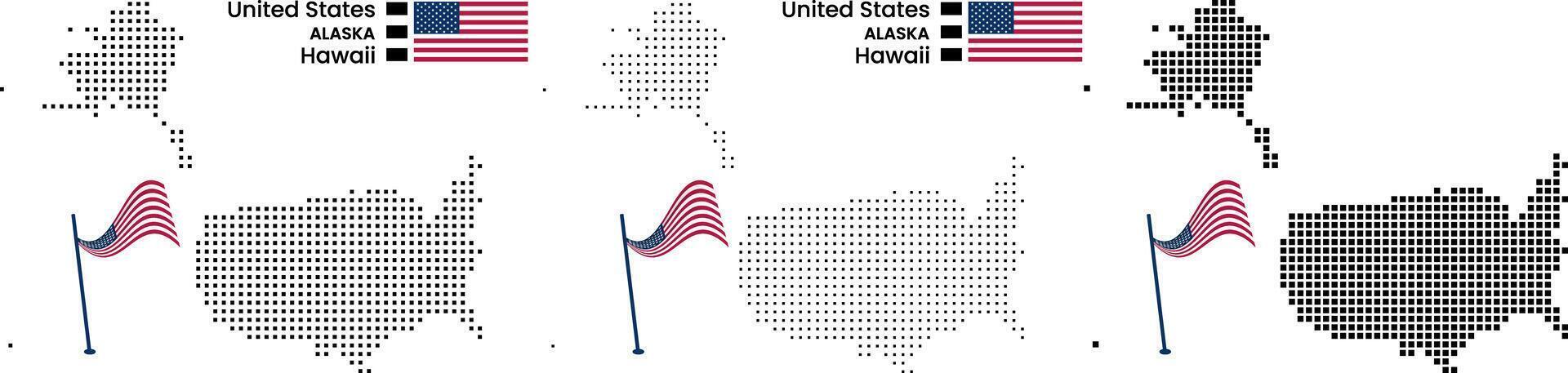 United States
ALASKA
Hawaii

United States
ALASKA
Hawaii