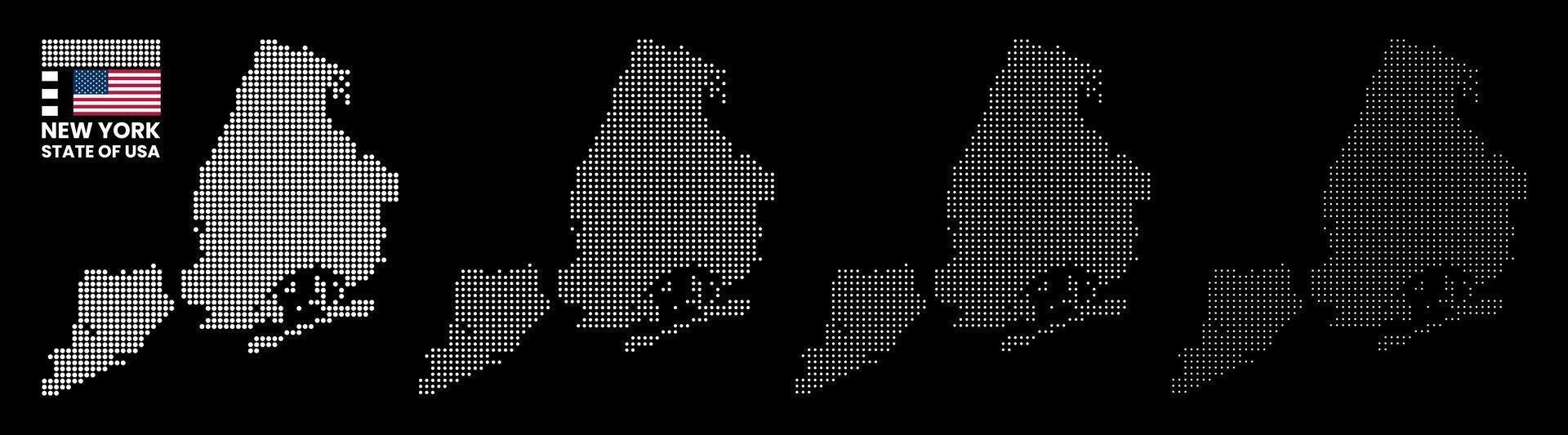 NEW YORK
STATE OF USA