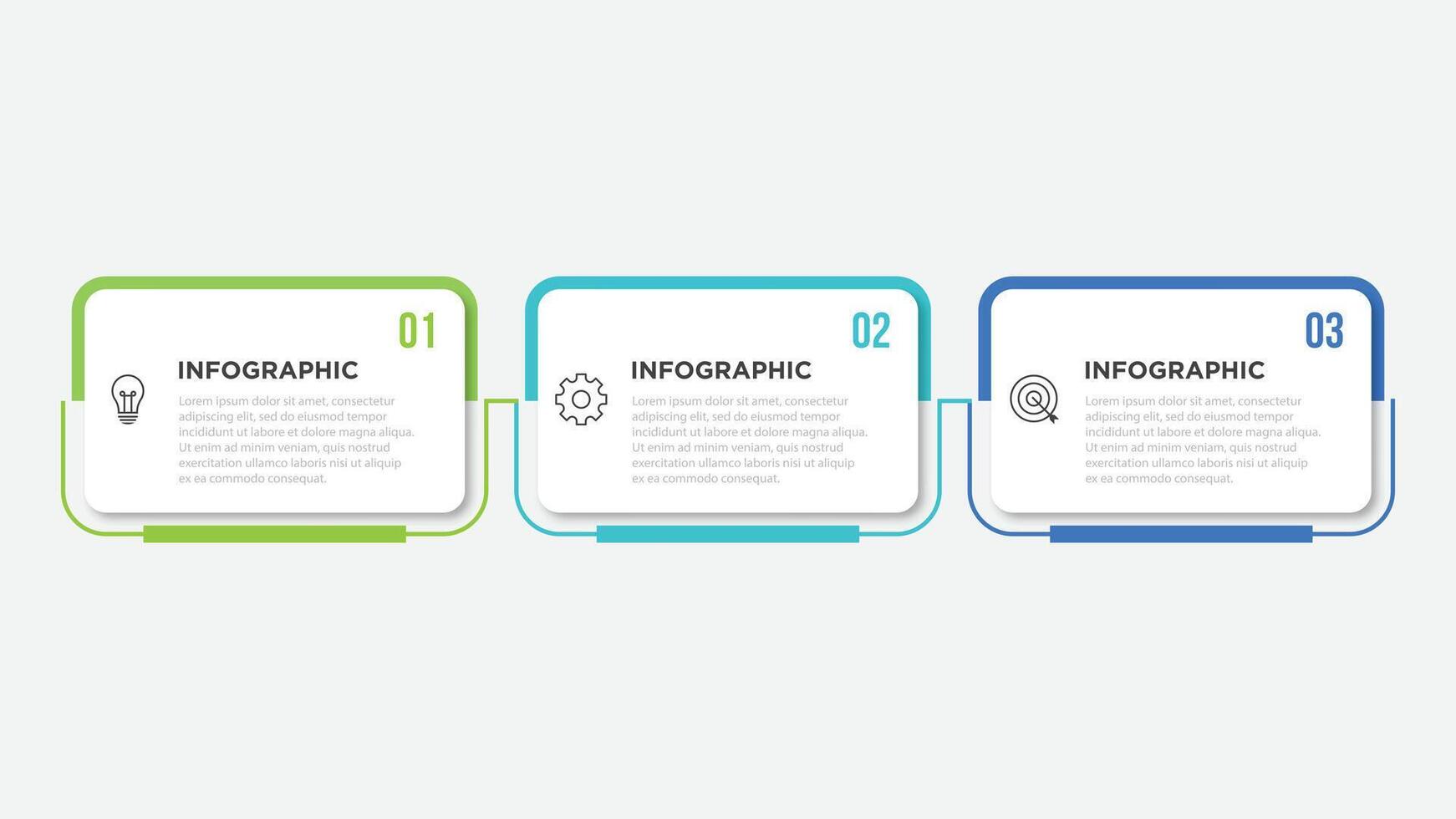 01

INFOGRAPHIC

Lorem ipsum dolor sit amet, consectetur adipiscing elit, sed do eiusmod tempor incididunt ut labore et dolore magna aliqua. Ut enim ad minim veniam, quis nostrud exercitation ullamco laboris nisi ut aliquip ex ea commodo consequat.

02

INFOGRAPHIC

Lorem ipsum dolor sit amet, consectetur adipiscing elit, sed do eiusmod tempor incididunt ut labore et dolore magna aliqua. Ut enim ad minim veniam, quis nostrud exercitation ullamco laboris nisi ut aliquip ex ea commodo consequat.

03

INFOGRAPHIC

Lorem ipsum dolor sit amet, consectetur adipiscing elit, sed do eiusmod tempor incididunt ut labore et dolore magna aliqua. Ut enim ad minim veniam, quis nostrud exercitation ullamco laboris nisi ut aliquip ex ea commodo consequat.