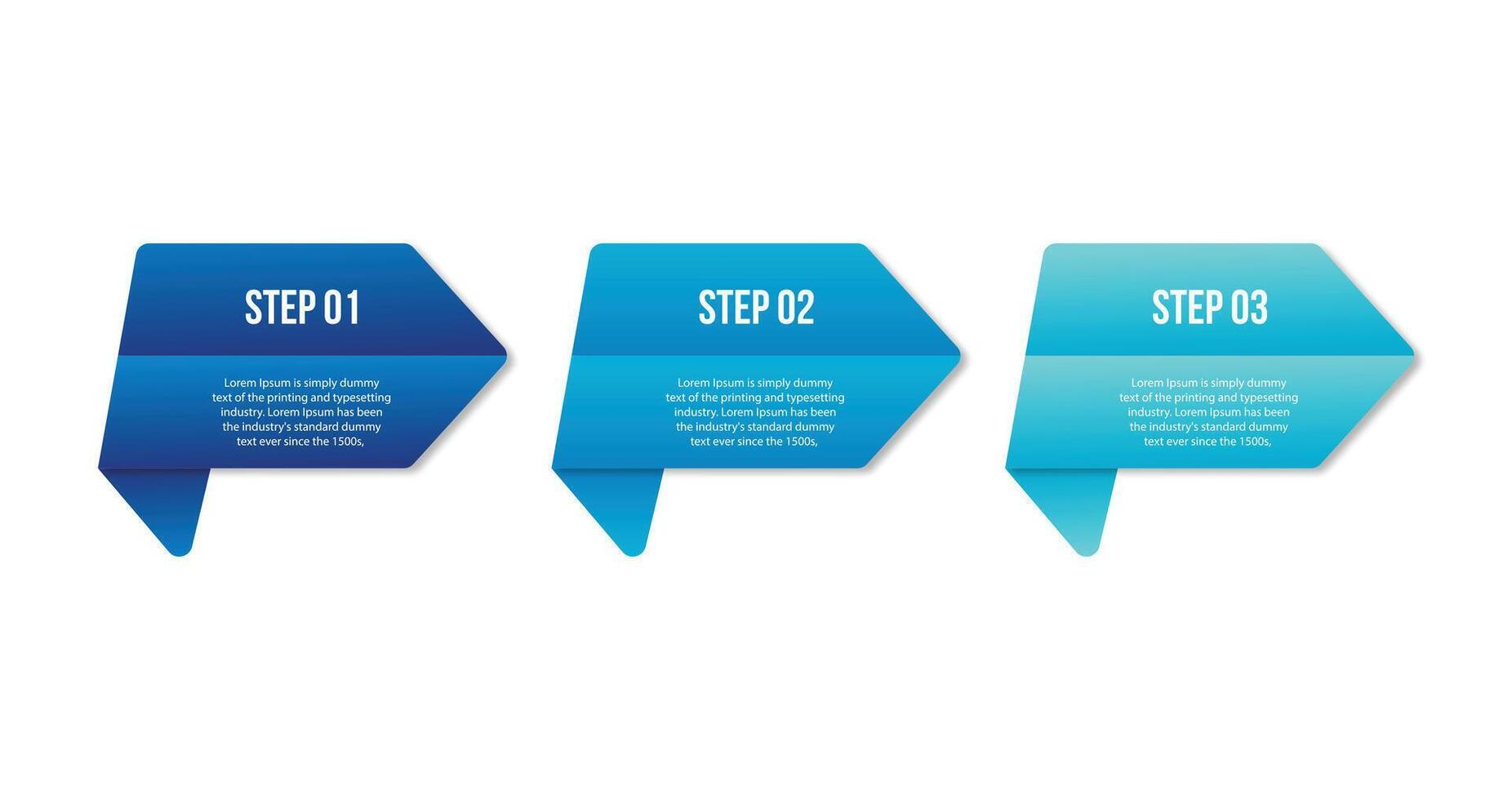 STEP 01

Lorem Ipsum is simply dummy text of the printing and typesetting industry. Lorem Ipsum has been the industry's standard dummy text ever since the 1500s,

STEP 02

Lorem Ipsum is simply dummy text of the printing and typesetting industry. Lorem Ipsum has been the industry's standard dummy text ever since the 1500s,

STEP 03

Lorem Ipsum is simply dummy text of the printing and typesetting industry. Lorem Ipsum has been the industry's standard dummy text ever since the 1500s,