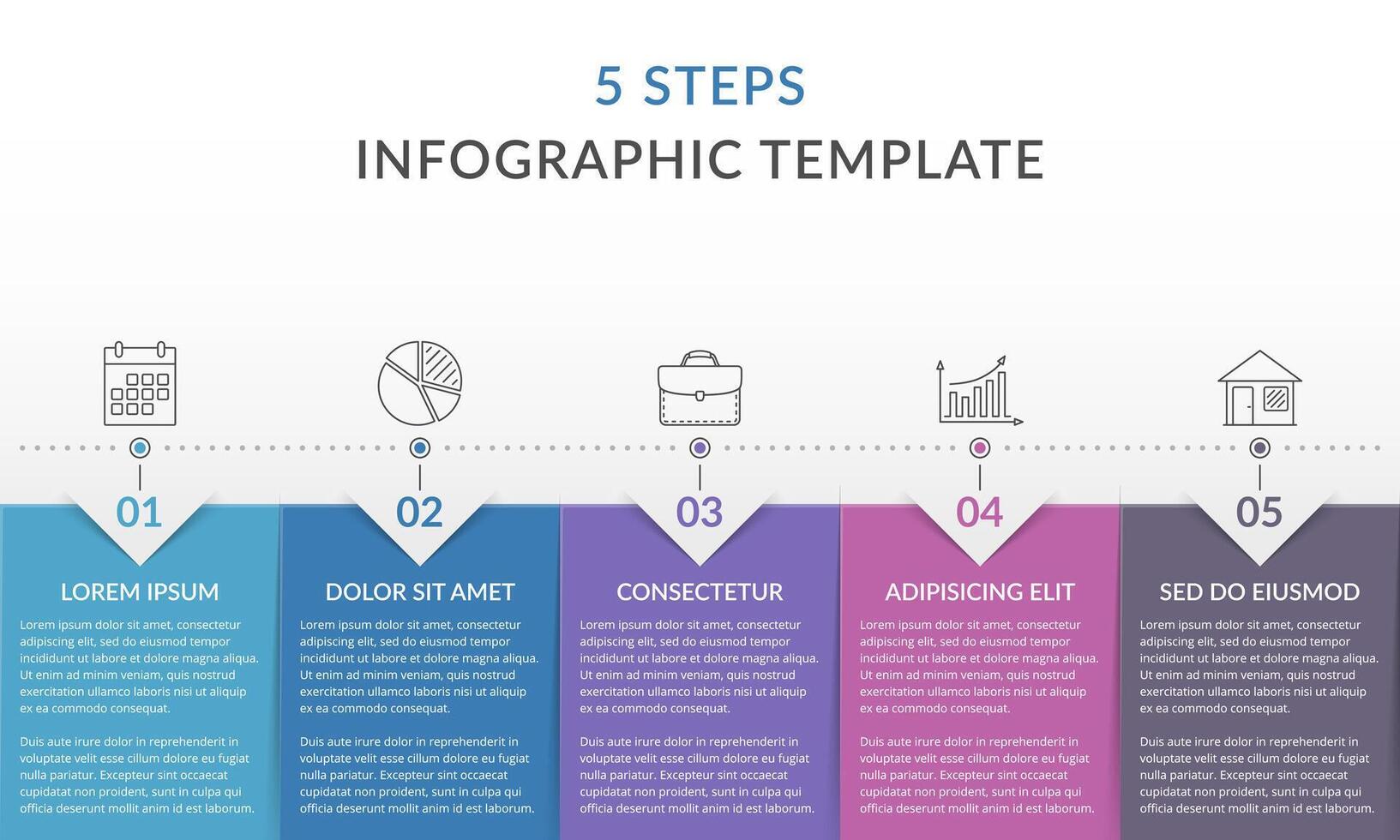 5 STEPS

INFOGRAPHIC TEMPLATE

01

LOREM IPSUM

Lorem ipsum dolor sit amet, consectetur adipiscing elit, sed do eiusmod tempor incididunt ut labore et dolore magna aliqua. Ut enim ad minim veniam, quis nostrud exercitation ullamco laboris nisi ut aliquip ex ea commodo consequat.

Duis aute irure dolor in reprehenderit in voluptate velit esse cillum dolore eu fugiat nulla pariatur. Excepteur sint occaecat cupidatat non proident, sunt in culpa qui officia deserunt mollit anim id est laborum.

02

DOLOR SIT AMET

Lorem ipsum dolor sit amet, consectetur adipiscing elit, sed do eiusmod tempor incididunt ut labore et dolore magna aliqua. Ut enim ad minim veniam, quis nostrud exercitation ullamco laboris nisi ut aliquip ex ea commodo consequat.

Duis aute irure dolor in reprehenderit in voluptate velit esse cillum dolore eu fugiat nulla pariatur. Excepteur sint occaecat cupidatat non proident, sunt in culpa qui officia deserunt mollit anim id est laborum.

03

CONSECTETUR

Lorem ipsum dolor sit amet, consectetur adipiscing elit, sed do eiusmod tempor incididunt ut labore et dolore magna aliqua. Ut enim ad minim veniam, quis nostrud exercitation ullamco laboris nisi ut aliquip ex ea commodo consequat.

Duis aute irure dolor in reprehenderit in voluptate velit esse cillum dolore eu fugiat nulla pariatur. Excepteur sint occaecat cupidatat non proident, sunt in culpa qui officia deserunt mollit anim id est laborum.

04

ADIPISICING ELIT

Lorem ipsum dolor sit amet, consectetur adipiscing elit, sed do eiusmod tempor incididunt ut labore et dolore magna aliqua. Ut enim ad minim veniam, quis nostrud exercitation ullamco laboris nisi ut aliquip ex ea commodo consequat.

Duis aute irure dolor in reprehenderit in voluptate velit esse cillum dolore eu fugiat nulla pariatur. Excepteur sint occaecat cupidatat non proident, sunt in culpa qui officia deserunt mollit anim id est laborum.

05

SED DO EIUSMOD

Lorem ipsum dolor sit amet, consectetur adipiscing elit, sed do eiusmod tempor incididunt ut labore et dolore magna aliqua. Ut enim ad minim veniam, quis nostrud exercitation ullamco laboris nisi ut aliquip ex ea commodo consequat.

Duis aute irure dolor in reprehenderit in voluptate velit esse cillum dolore eu fugiat nulla pariatur. Excepteur sint occaecat cupidatat non proident, sunt in culpa qui officia deserunt mollit anim id est laborum.