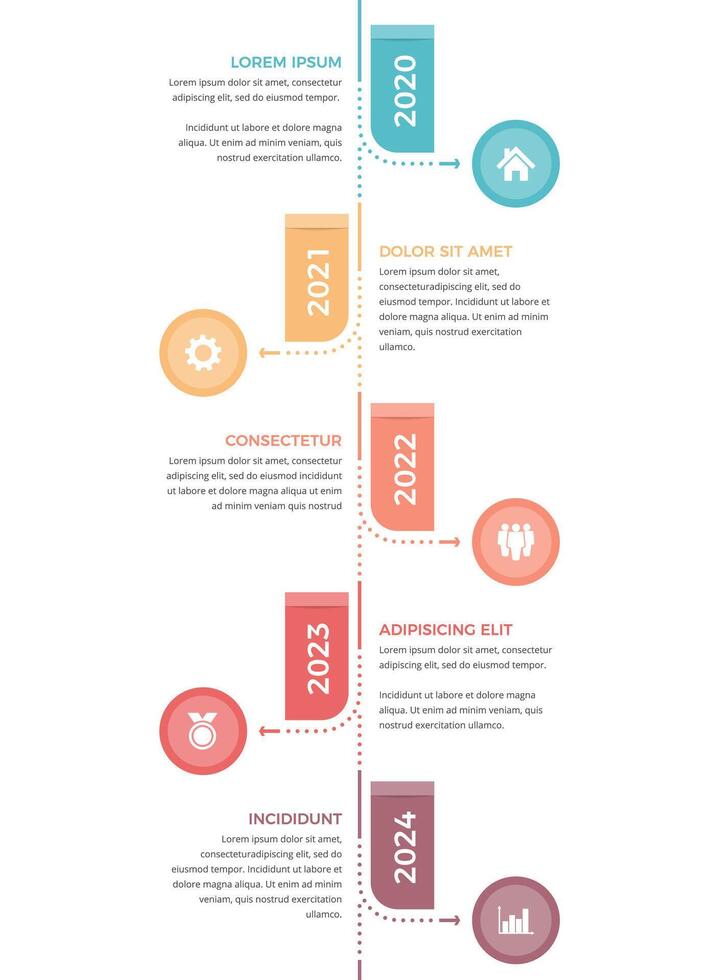 LOREM IPSUM

Lorem ipsum dolor sit amet, consectetur adipiscing elit, sed do eiusmod tempor.

Incididunt ut labore et dolore magna aliqua. Ut enim ad minim veniam, quis nostrud exercitation ullamco.

2020

2021

DOLOR SIT AMET

Lorem ipsum dolor sit amet, consecteturadipiscing elit, sed do eiusmod tempor. Incididunt ut labore et dolore magna aliqua. Ut enim ad minim veniam, quis nostrud exercitation ullamco.

CONSECTETUR

Lorem ipsum dolor sit amet, consectetur adipiscing elit, sed do eiusmod incididunt ut labore et dolore magna aliqua ut enim ad minim veniam quis nostrud

2022

2023

ADIPISICING ELIT

Lorem ipsum dolor sit amet, consectetur adipiscing elit, sed do eiusmod tempor.

Incididunt ut labore et dolore magna aliqua. Ut enim ad minim veniam, quis nostrud exercitation ullamco.

INCIDIDUNT

Lorem ipsum dolor sit amet, consecteturadipiscing elit, sed do eiusmod tempor. Incididunt ut labore et dolore magna aliqua. Ut enim ad minim veniam, quis nostrud exercitation ullamco.

2024