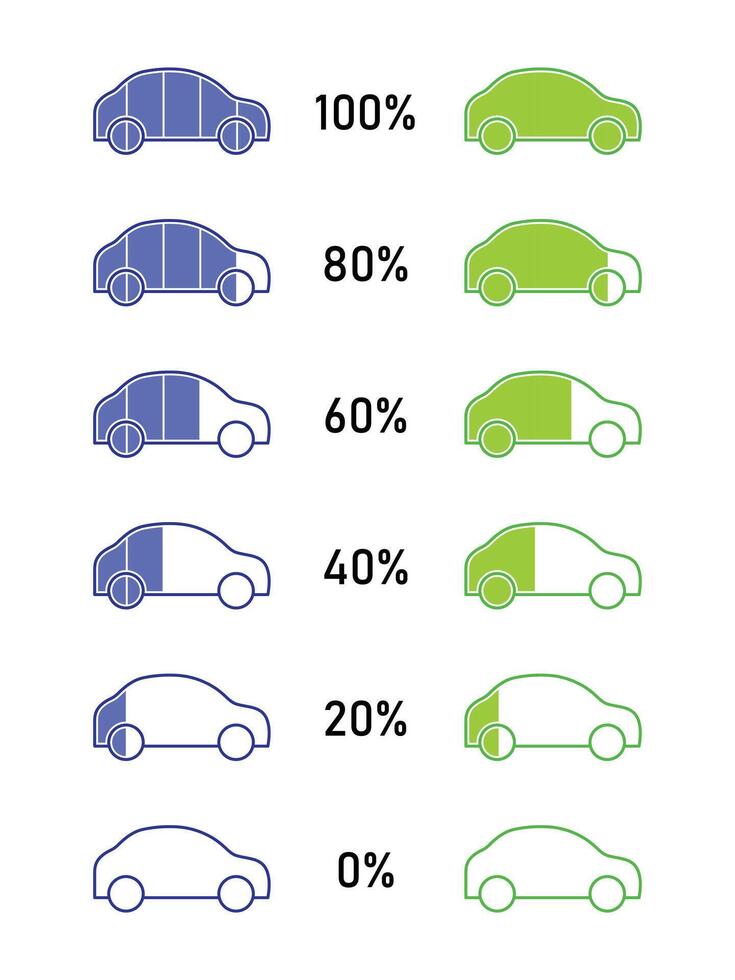 100%

80%

60%

40%

20%

0%