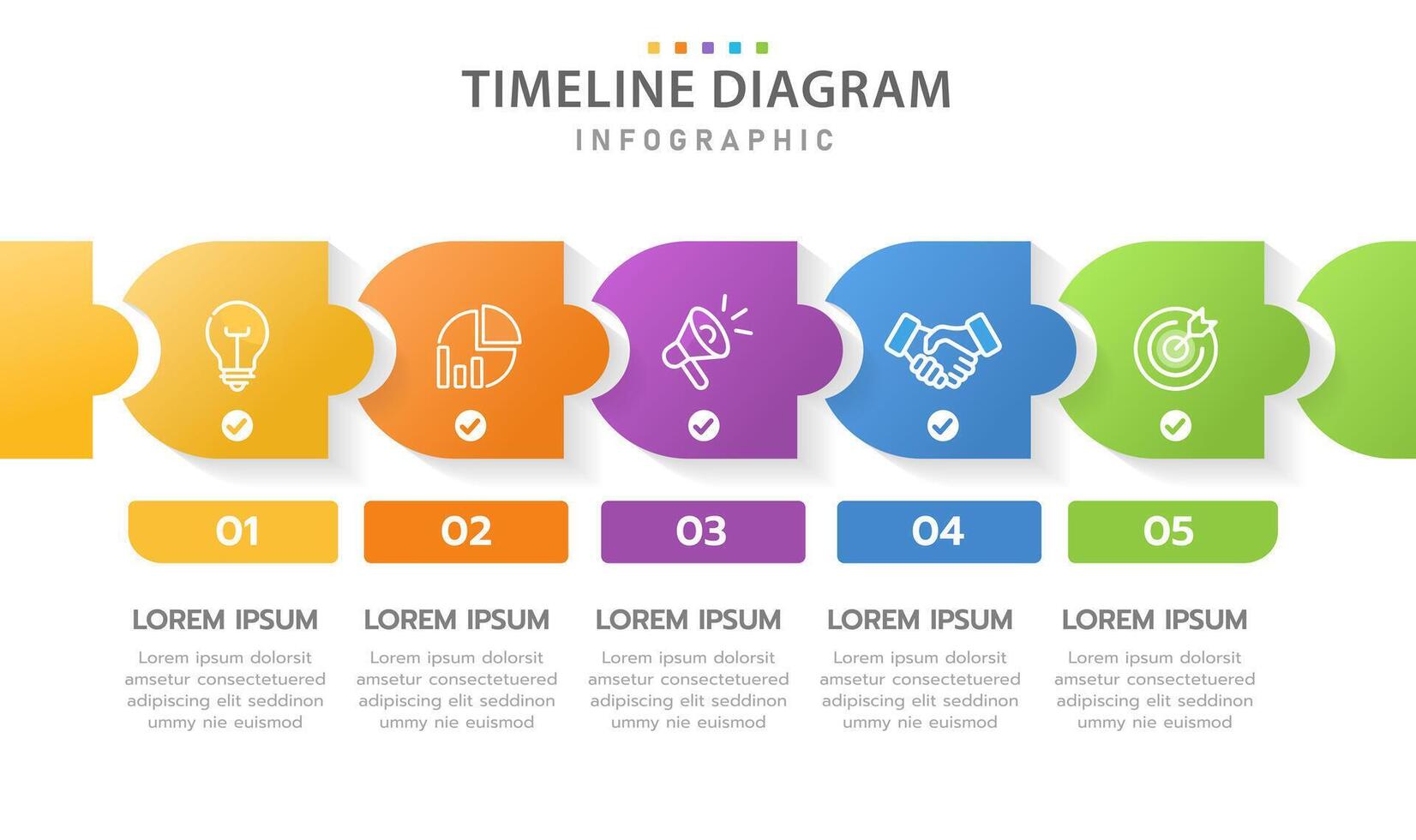 TIMELINE DIAGRAM
INFOGRAPHIC

01

LOREM IPSUM

Lorem ipsum dolorsit amsetur consectetuered adipiscing elit seddinon ummy nie euismod

02

LOREM IPSUM

Lorem ipsum dolorsit amsetur consectetuered adipiscing elit seddinon ummy nie euismod

03

LOREM IPSUM

Lorem ipsum dolorsit amsetur consectetuered adipiscing elit seddinon ummy nie euismod

04

LOREM IPSUM

Lorem ipsum dolorsit amsetur consectetuered adipiscing elit seddinon ummy nie euismod

05

LOREM IPSUM

Lorem ipsum dolorsit amsetur consectetuered adipiscing elit seddinon ummy nie euismod