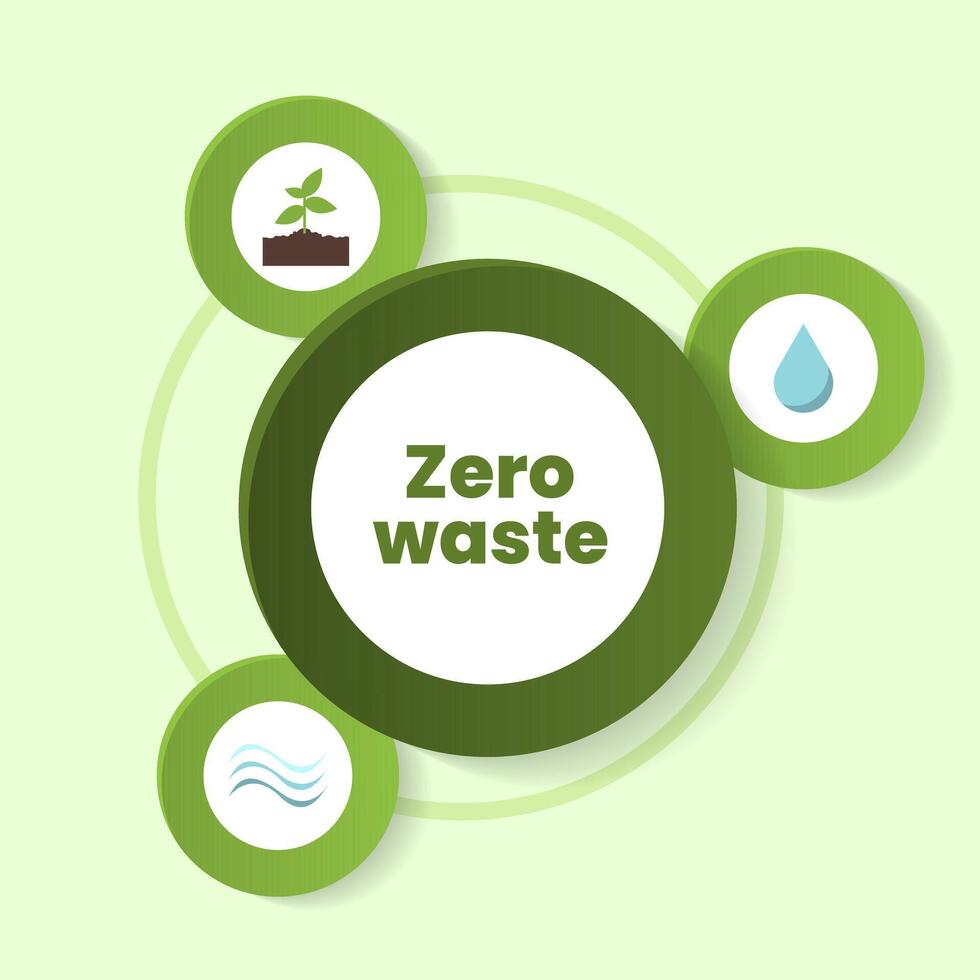 Zero
waste