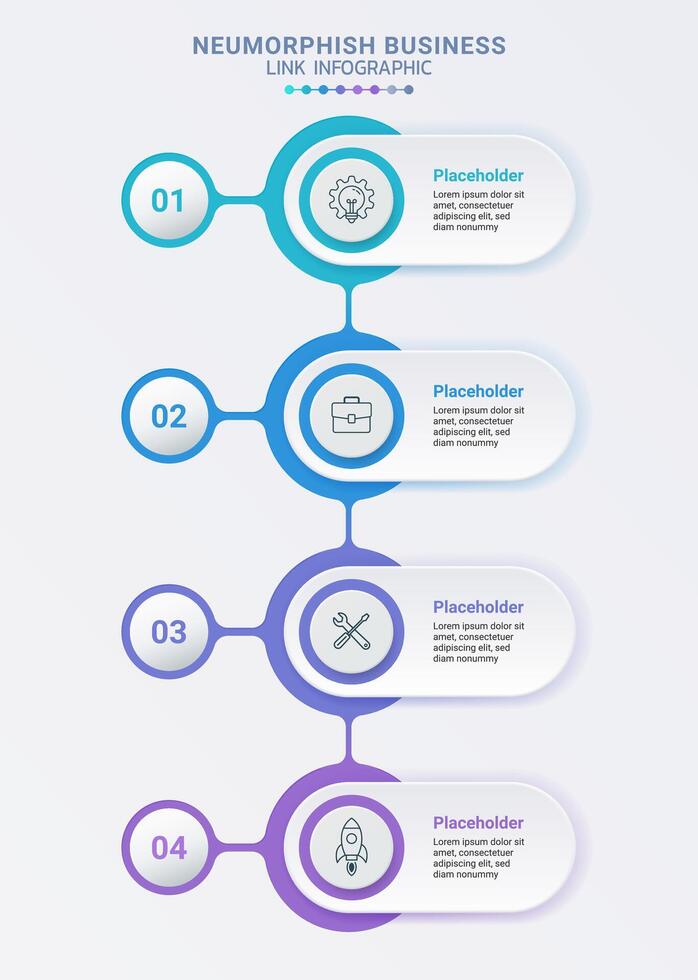 NEUMORPHISH BUSINESS
LINK INFOGRAPHIC

01

Placeholder
Lorem ipsum dolor sit amet, consectetuer adipiscing elit, sed diam nonummy

02

Placeholder
Lorem ipsum dolor sit amet, consectetuer adipiscing elit, sed diam nonummy

03

Placeholder
Lorem ipsum dolor sit amet, consectetuer adipiscing elit, sed diam nonummy

04

Placeholder
Lorem ipsum dolor sit amet, consectetuer adipiscing elit, sed diam nonummy