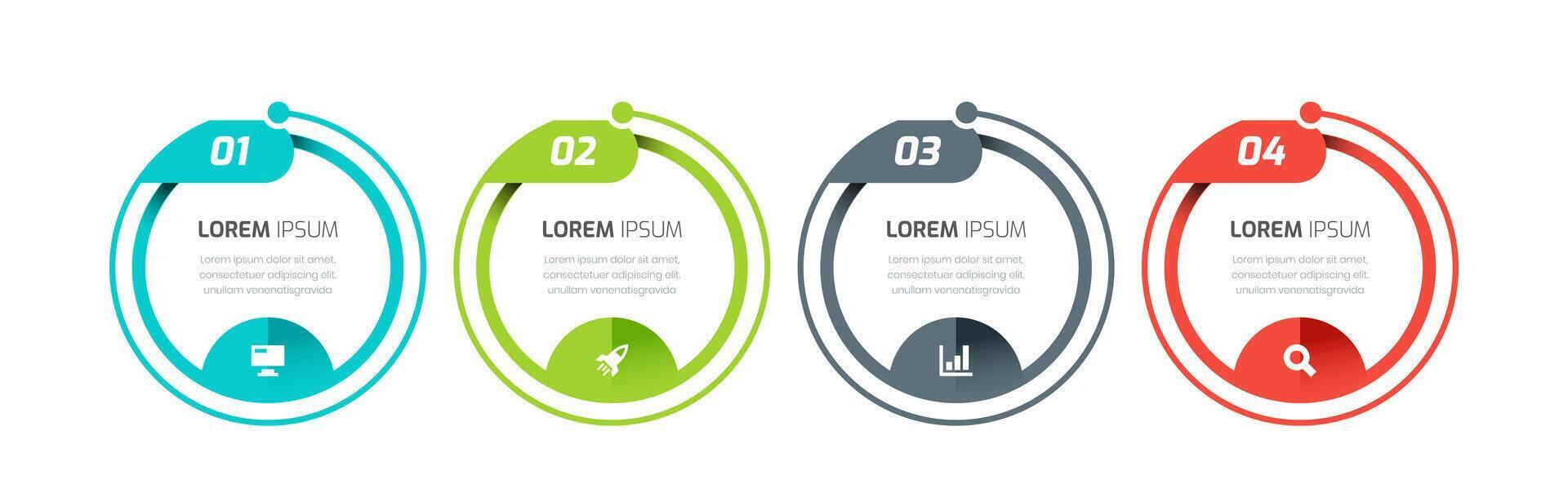 01

LOREM IPSUM

Lorem ipsum dolor sit amet, consectetuer adipiscing elit. unullam venenatisgravida

02

LOREM IPSUM

Lorem ipsum dolor sit amet, consectetuer adipiscing elit. unullam venenatisgravida

03

LOREM IPSUM

Lorem ipsum dolor sit amet, consectetuer adipiscing elit. unullam venenatisgravida

04

LOREM IPSUM

Lorem ipsum dolor sit amet, consectetuer adipiscing elit. unullam venenatisgravida