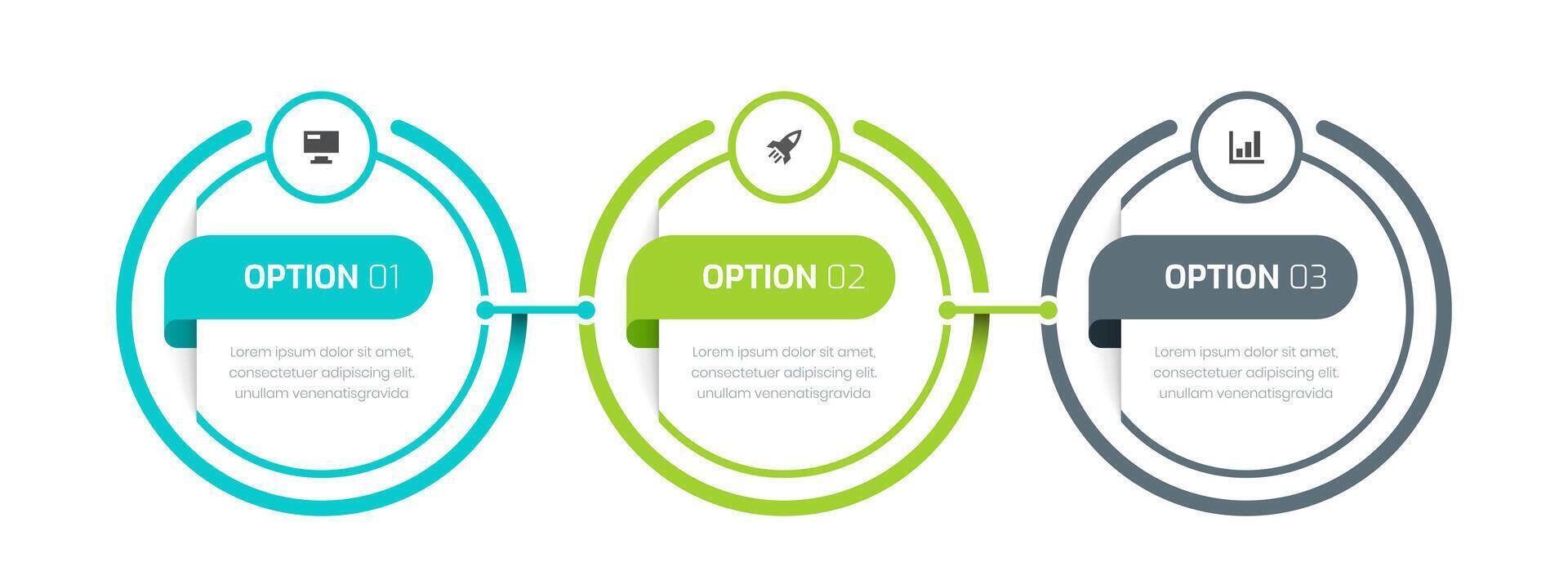 OPTION 01

Lorem ipsum dolor sit amet, consectetuer adipiscing elit. unullam venenatisgravida

OPTION 02

Lorem ipsum dolor sit amet, consectetuer adipiscing elit. unullam venenatisgravida

OPTION 03

Lorem ipsum dolor sit amet, consectetuer adipiscing elit. unullam venenatisgravida