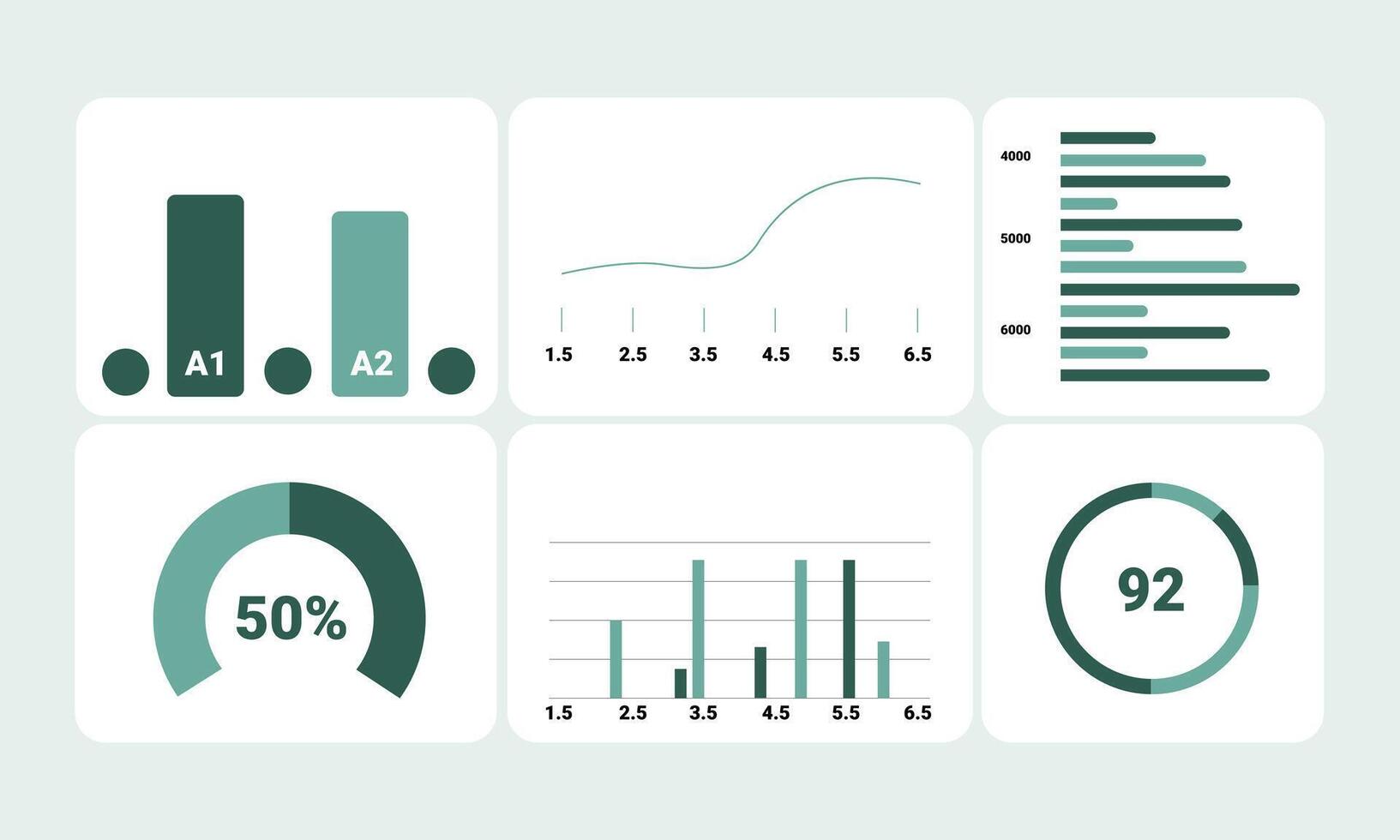 A1
A2

1.5 2.5 3.5 4.5 5.5 6.5

4000
5000
6000

50%

1.5 2.5 3.5 4.5 5.5 6.5

92