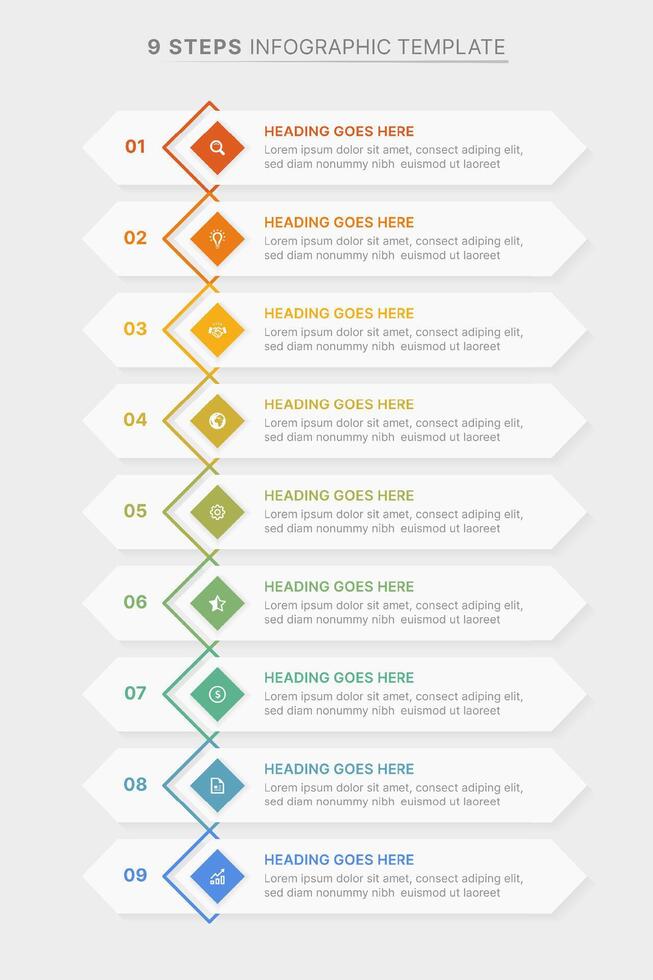 9 STEPS INFOGRAPHIC TEMPLATE

01
HEADING GOES HERE
Lorem ipsum dolor sit amet, consect adiping elit, sed diam nonummy nibh euismod ut laoreet

02
HEADING GOES HERE
Lorem ipsum dolor sit amet, consect adiping elit, sed diam nonummy nibh euismod ut laoreet

03
HEADING GOES HERE
Lorem ipsum dolor sit amet, consect adiping elit, sed diam nonummy nibh euismod ut laoreet

04
HEADING GOES HERE
Lorem ipsum dolor sit amet, consect adiping elit, sed diam nonummy nibh euismod ut laoreet

05
HEADING GOES HERE
Lorem ipsum dolor sit amet, consect adiping elit, sed diam nonummy nibh euismod ut laoreet

06
HEADING GOES HERE
Lorem ipsum dolor sit amet, consect adiping elit, sed diam nonummy nibh euismod ut laoreet

07
HEADING GOES HERE
Lorem ipsum dolor sit amet, consect adiping elit, sed diam nonummy nibh euismod ut laoreet

08
HEADING GOES HERE
Lorem ipsum dolor sit amet, consect adiping elit, sed diam nonummy nibh euismod ut laoreet

09
HEADING GOES HERE
Lorem ipsum dolor sit amet, consect adiping elit, sed diam nonummy nibh euismod ut laoreet