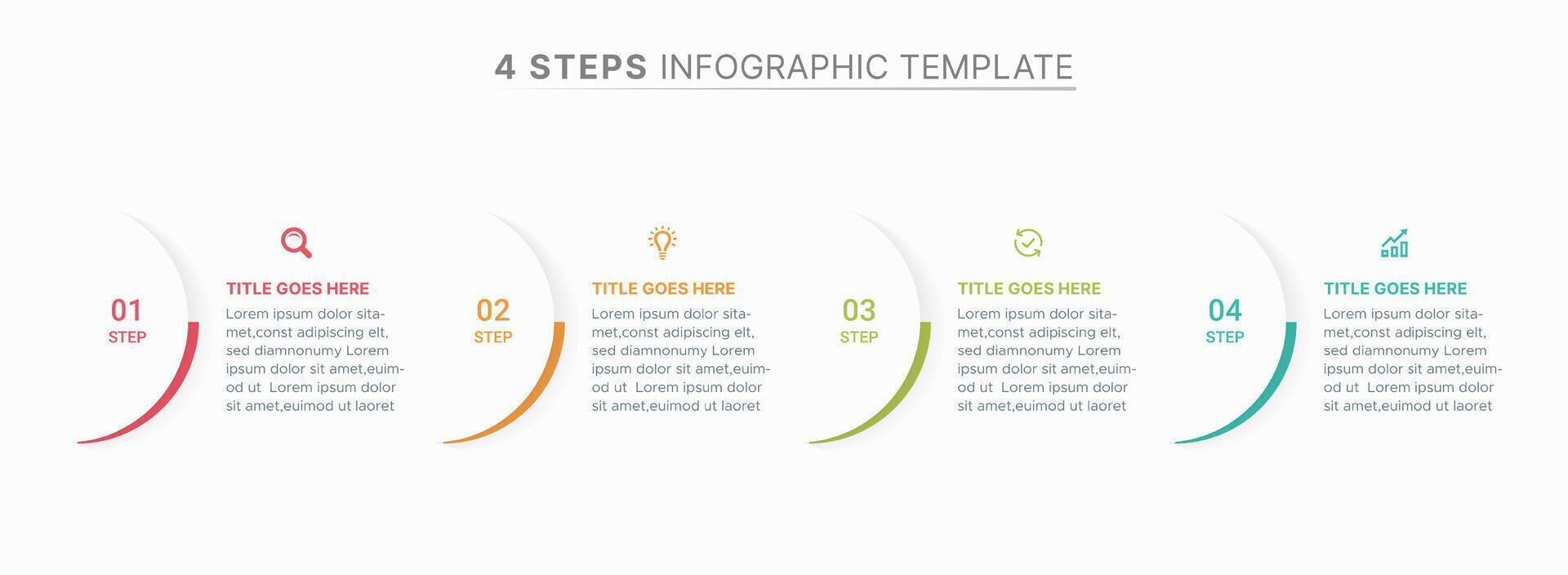 4 STEPS INFOGRAPHIC TEMPLATE

01
STEP

TITLE GOES HERE
Lorem ipsum dolor sitamet,const adipiscing elt, sed diamnonumy Lorem ipsum dolor sit amet,euimod ut Lorem ipsum dolor sit amet,euimod ut laoret

02
STEP

TITLE GOES HERE
Lorem ipsum dolor sitamet,const adipiscing elt, sed diamnonumy Lorem ipsum dolor sit amet,euimod ut Lorem ipsum dolor sit amet,euimod ut laoret

03
STEP

TITLE GOES HERE
Lorem ipsum dolor sitamet,const adipiscing elt, sed diamnonumy Lorem ipsum dolor sit amet,euimod ut Lorem ipsum dolor sit amet,euimod ut laoret

04
STEP

TITLE GOES HERE
Lorem ipsum dolor sitamet,const adipiscing elt, sed diamnonumy Lorem ipsum dolor sit amet,euimod ut Lorem ipsum dolor sit amet,euimod ut laoret