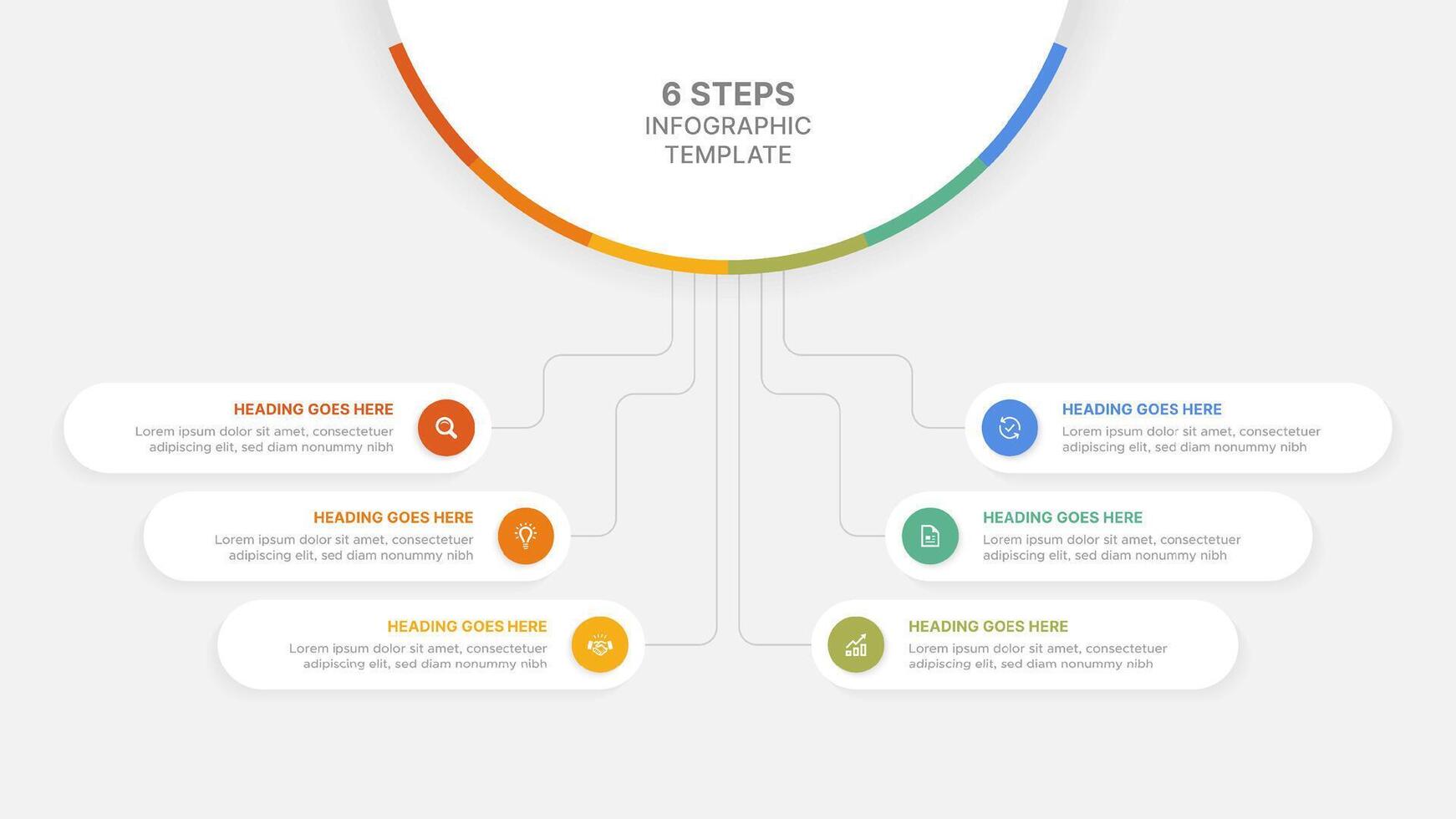 6 STEPS
INFOGRAPHIC TEMPLATE

HEADING GOES HERE
Lorem ipsum dolor sit amet, consectetuer adipiscing elit, sed diam nonummy nibh

HEADING GOES HERE
Lorem ipsum dolor sit amet, consectetuer adipiscing elit, sed diam nonummy nibh

HEADING GOES HERE
Lorem ipsum dolor sit amet, consectetuer adipiscing elit, sed diam nonummy nibh

HEADING GOES HERE
Lorem ipsum dolor sit amet, consectetuer adipiscing elit, sed diam nonummy nibh

HEADING GOES HERE
Lorem ipsum dolor sit amet, consectetuer adipiscing elit, sed diam nonummy nibh

HEADING GOES HERE
Lorem ipsum dolor sit amet, consectetuer adipiscing elit, sed diam nonummy nibh